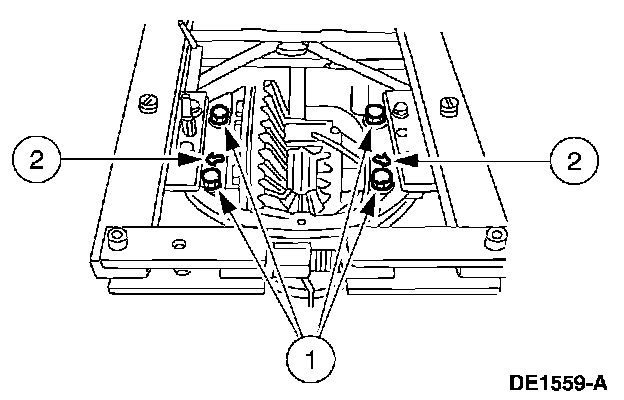 2

2

1

DE1559-A