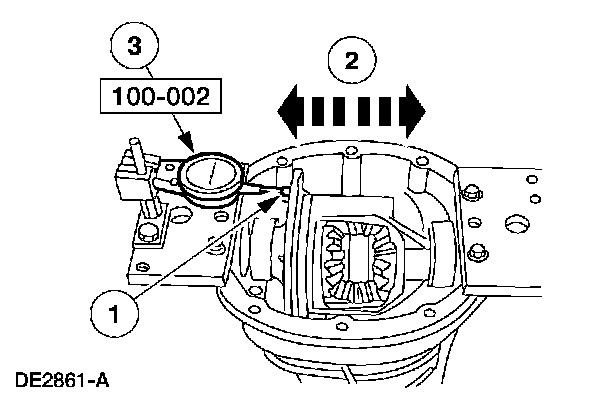 3
100-002
2
1
DE2861-A