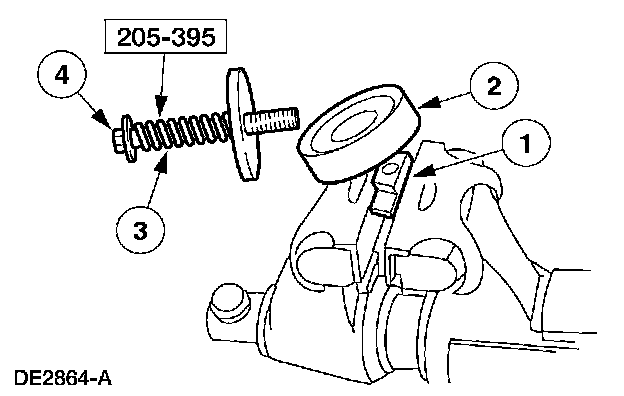 205-395

4

2

1

3

DE2864-A