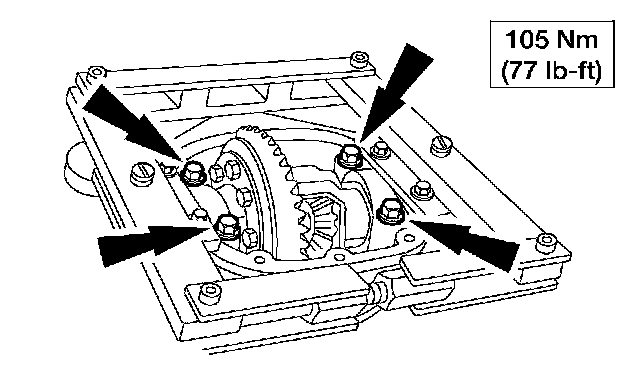 105 Nm
(77 lb-ft)