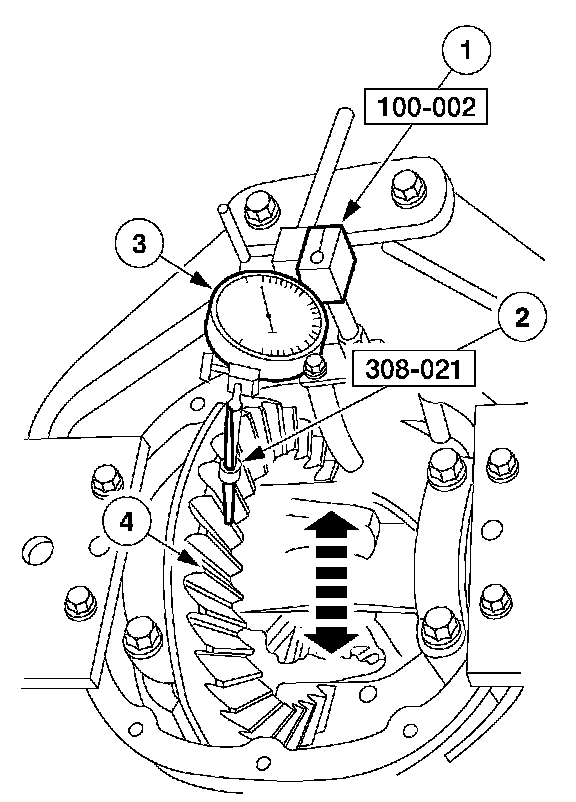 1
100-002
3
2
308-021
4