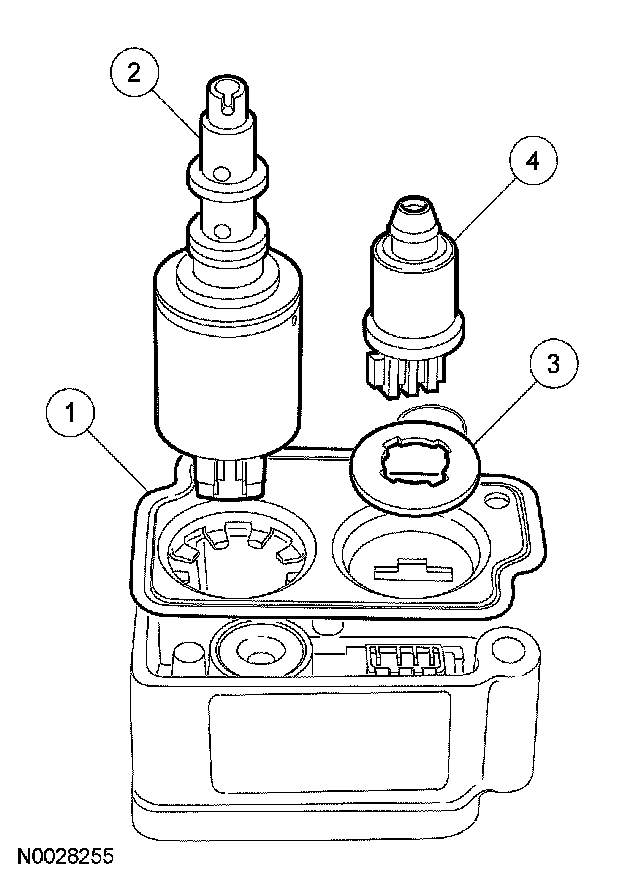 2
4
3
1
N0028255