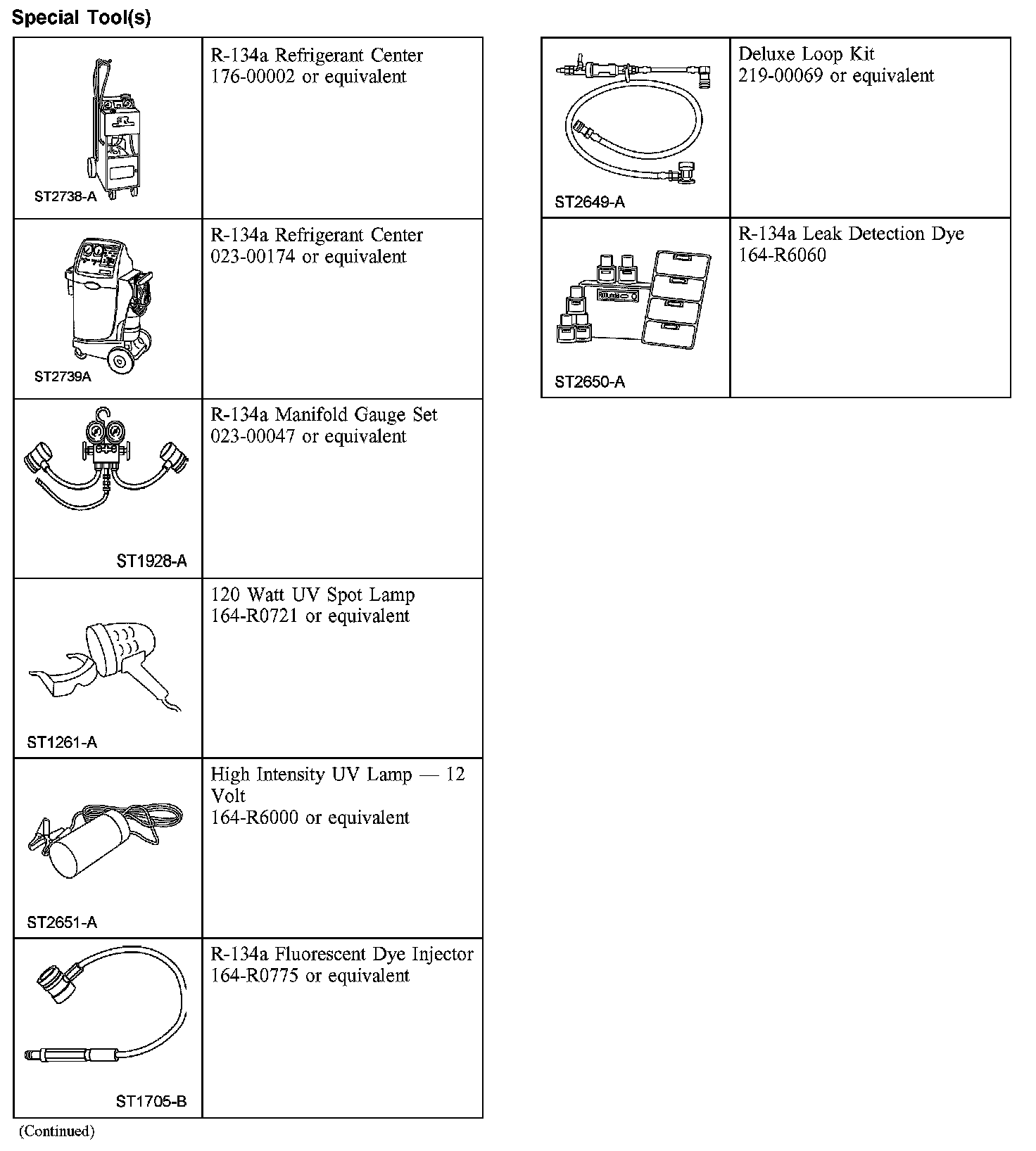 Special Tool(s)

| | |
|---|---|
| ST2738-A | R-134a Refrigerant Center 176-00002 or equivalent |
| ST2739A | R-134a Refrigerant Center 023-00174 or equivalent |
| ST1928-A | R-134a Manifold Gauge Set 023-00047 or equivalent |
| ST1261-A | 120 Watt UV Spot Lamp 164-R0721 or equivalent |
| ST2651-A | High Intensity UV Lamp — 12 Volt 164-R6000 or equivalent |
| ST1705-B | R-134a Fluorescent Dye Injector 164-R0775 or equivalent |

(Continued)

| | |
|---|---|
| ST2649-A | Deluxe Loop Kit 219-00069 or equivalent |
| ST2650-A | R-134a Leak Detection Dye 164-R6060 |