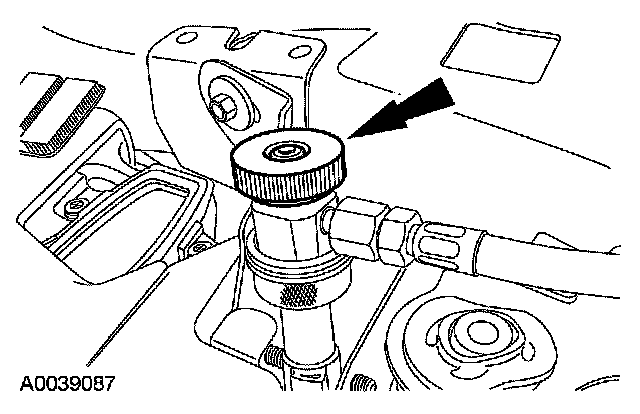 A0039087