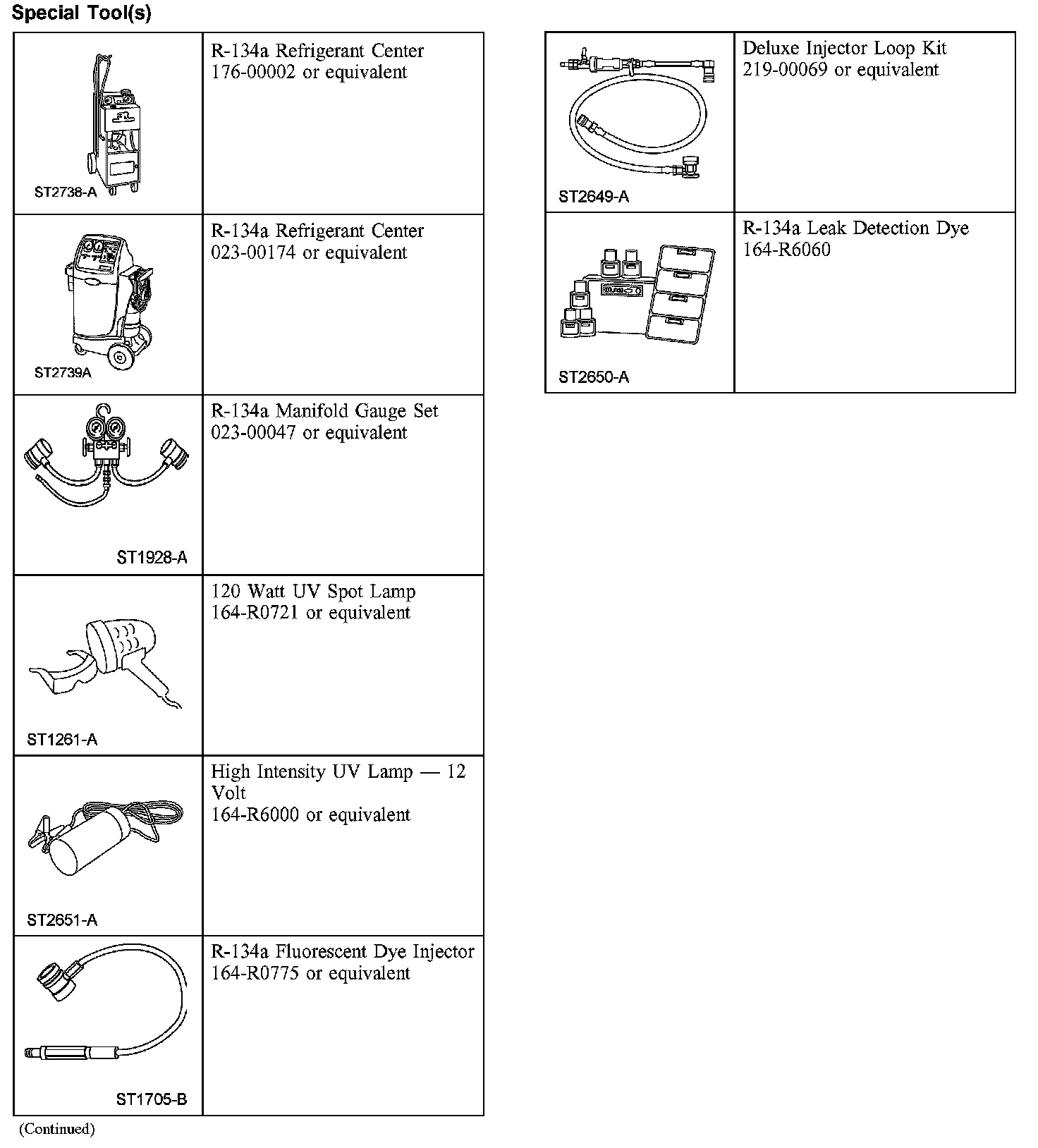 Special Tool(s)

| | |
|---|---|
| ST2738-A | R-134a Refrigerant Center 176-00002 or equivalent |
| ST2739A | R-134a Refrigerant Center 023-00174 or equivalent |
| ST1928-A | R-134a Manifold Gauge Set 023-00047 or equivalent |
| ST1261-A | 120 Watt UV Spot Lamp 164-R0721 or equivalent |
| ST2651-A | High Intensity UV Lamp — 12 Volt 164-R6000 or equivalent |
| ST1705-B | R-134a Fluorescent Dye Injector 164-R0775 or equivalent |

(Continued)

| | |
|---|---|
| ST2649-A | Deluxe Injector Loop Kit 219-00069 or equivalent |
| ST2650-A | R-134a Leak Detection Dye 164-R6060 |