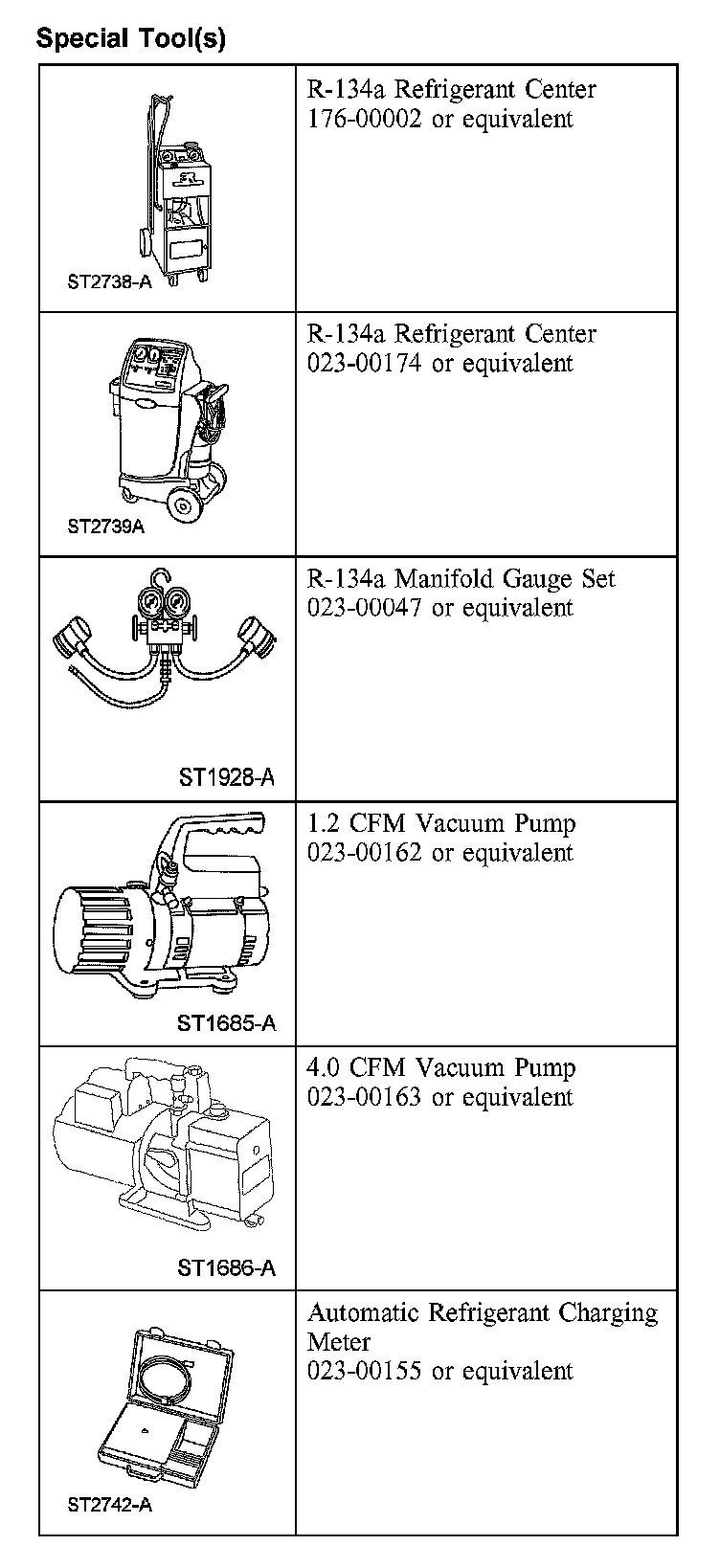 Special Tool(s)

| | |
|---|---|
| ST2738-A | R-134a Refrigerant Center 176-00002 or equivalent |
| ST2739A | R-134a Refrigerant Center 023-00174 or equivalent |
| ST1928-A | R-134a Manifold Gauge Set 023-00047 or equivalent |
| ST1685-A | 1.2 CFM Vacuum Pump 023-00162 or equivalent |
| ST1686-A | 4.0 CFM Vacuum Pump 023-00163 or equivalent |
| ST2742-A | Automatic Refrigerant Charging Meter 023-00155 or equivalent |