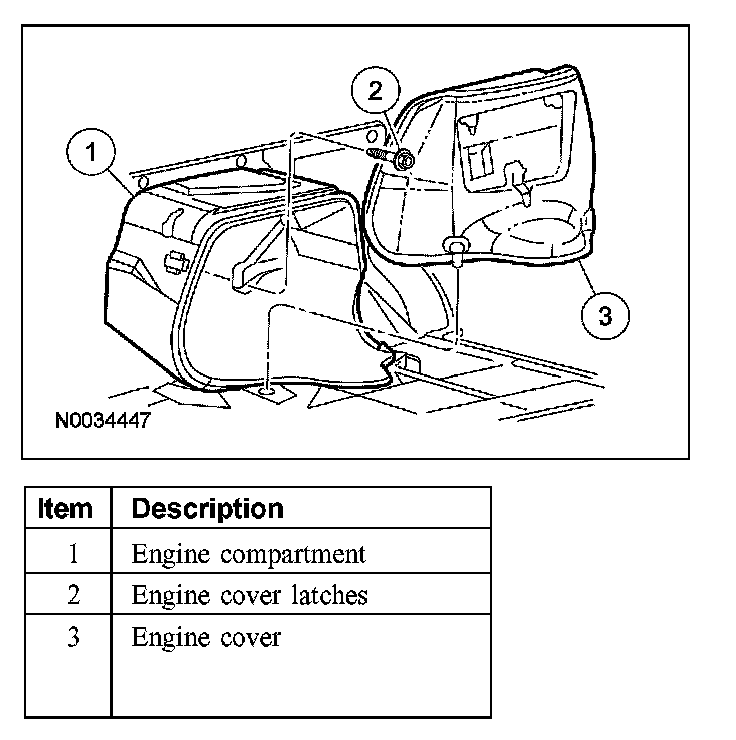 1

2

3

N0034447

| Item | Description |
|---|---|
| 1 | Engine compartment |
| 2 | Engine cover latches |
| 3 | Engine cover |