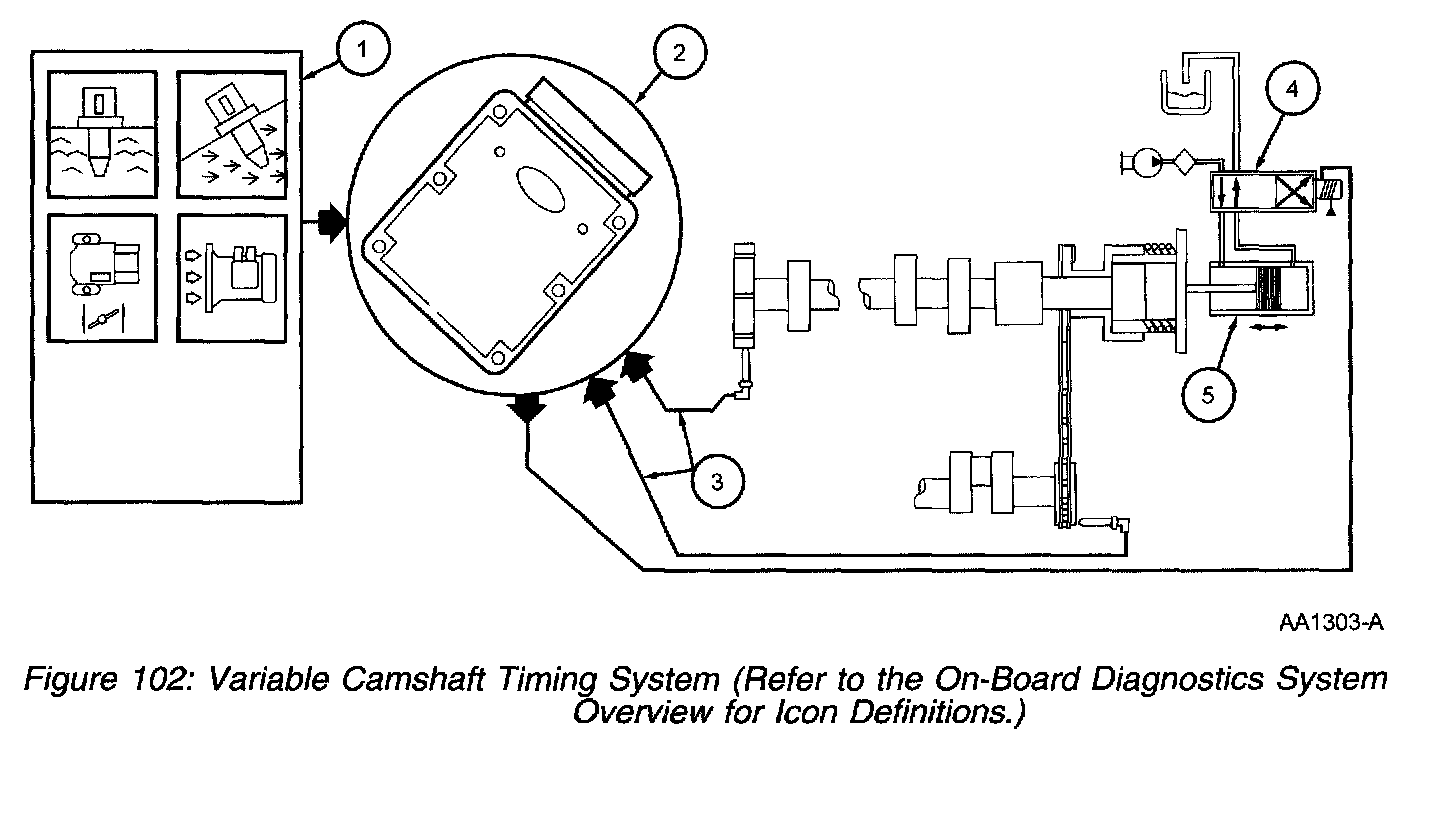 1

2

4

5

3

AA1303-A

Figure 102: Variable Camshaft Timing System (Refer to the On-Board Diagnostics System Overview for Icon Definitions.)