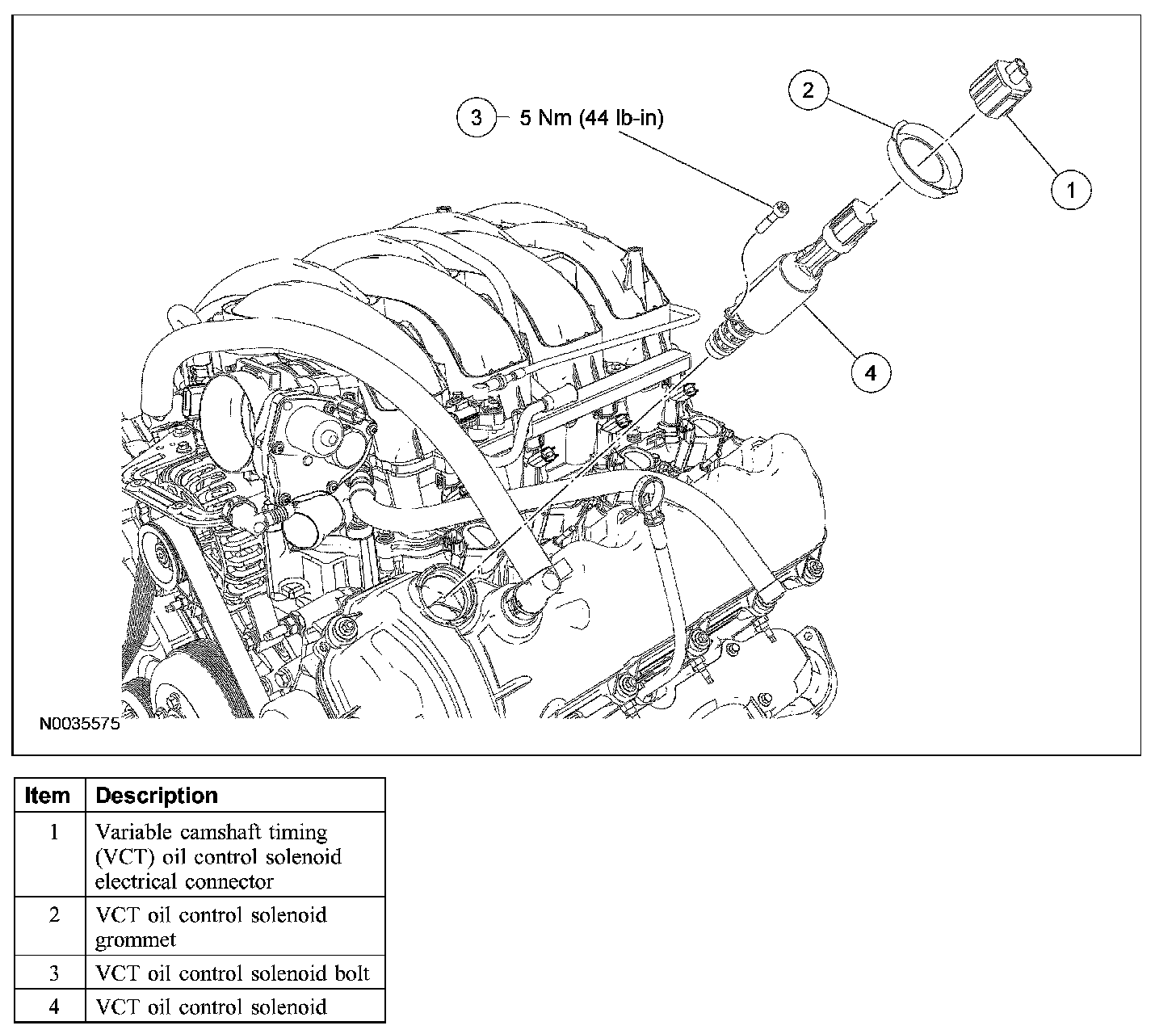 3 5 Nm (44 lb-in)

2

1

4

N0035575

| Item | Description |
|---|---|
| 1 | Variable camshaft timing (VCT) oil control solenoid electrical connector |
| 2 | VCT oil control solenoid grommet |
| 3 | VCT oil control solenoid bolt |
| 4 | VCT oil control solenoid |