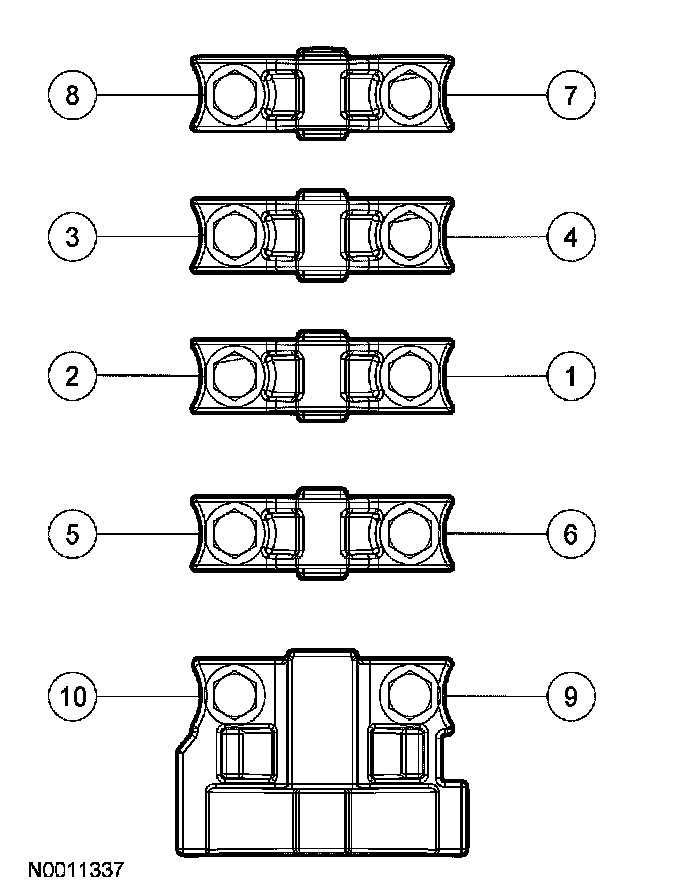 8
7
3
4
2
1
5
6
10
9
N0011337