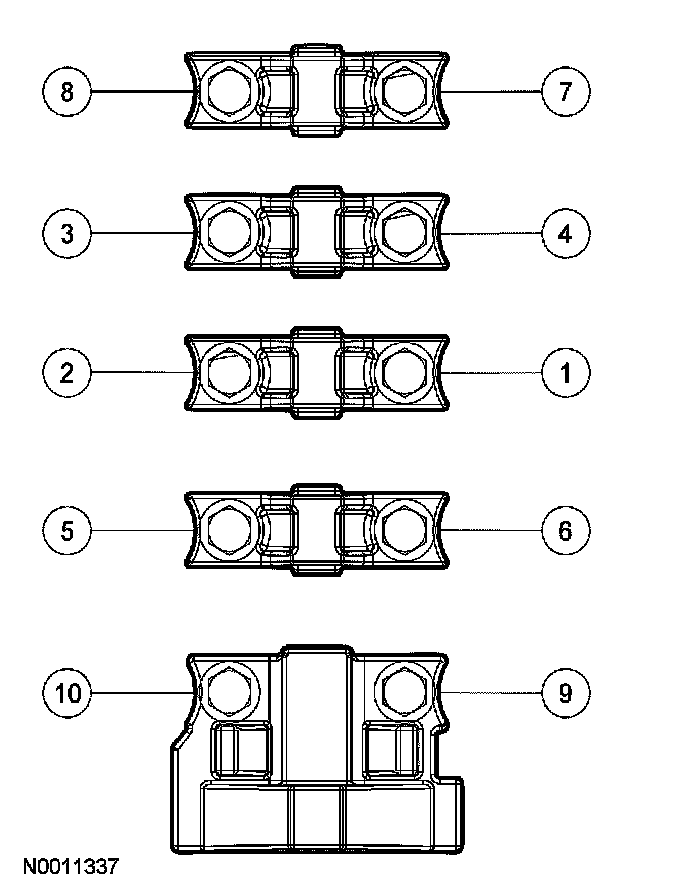 8
7
3
4
2
1
5
6
10
9
N0011337