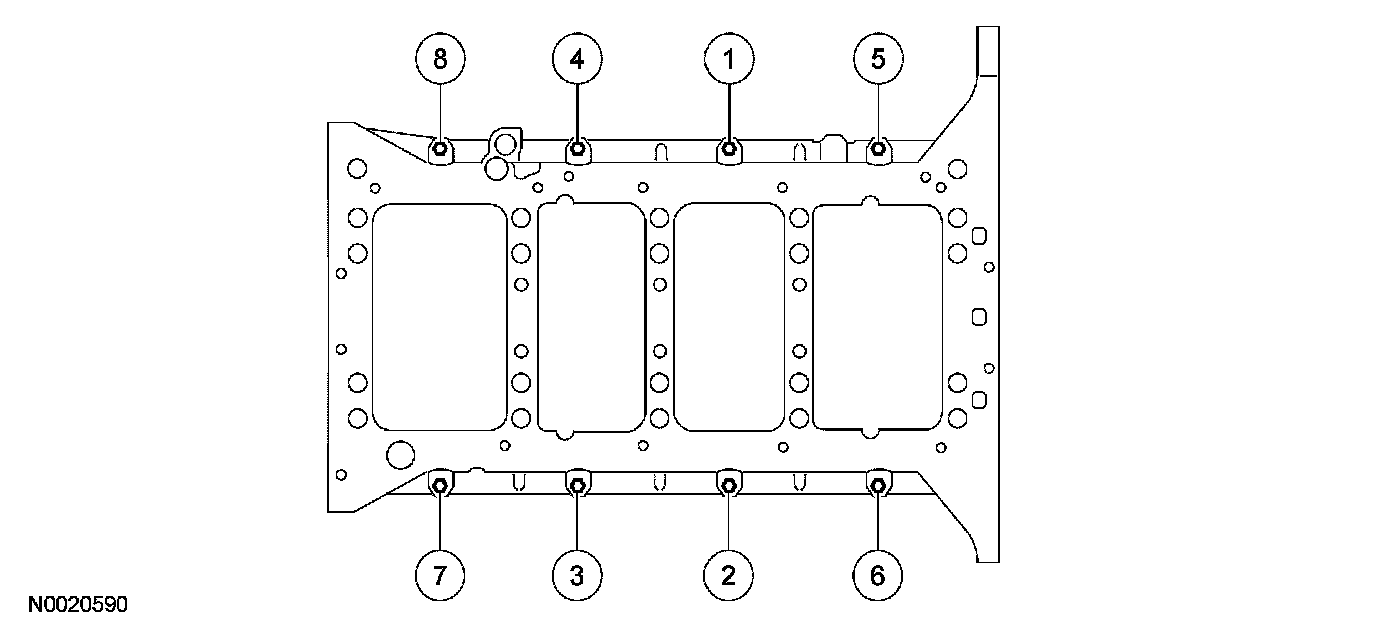 8
4
1
5
7
3
2
6
N0020590