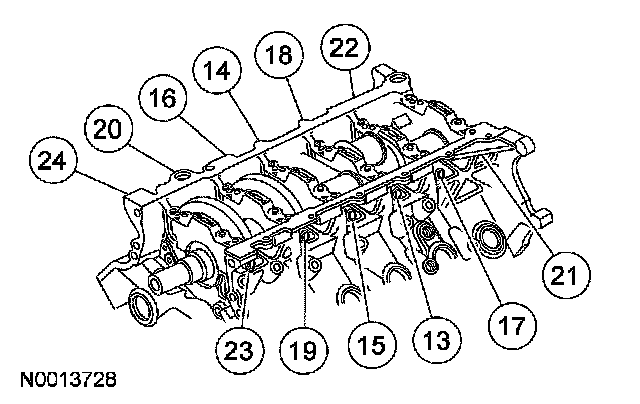 24
20
16
14
18
22
21
17
13
15
19
23
N0013728