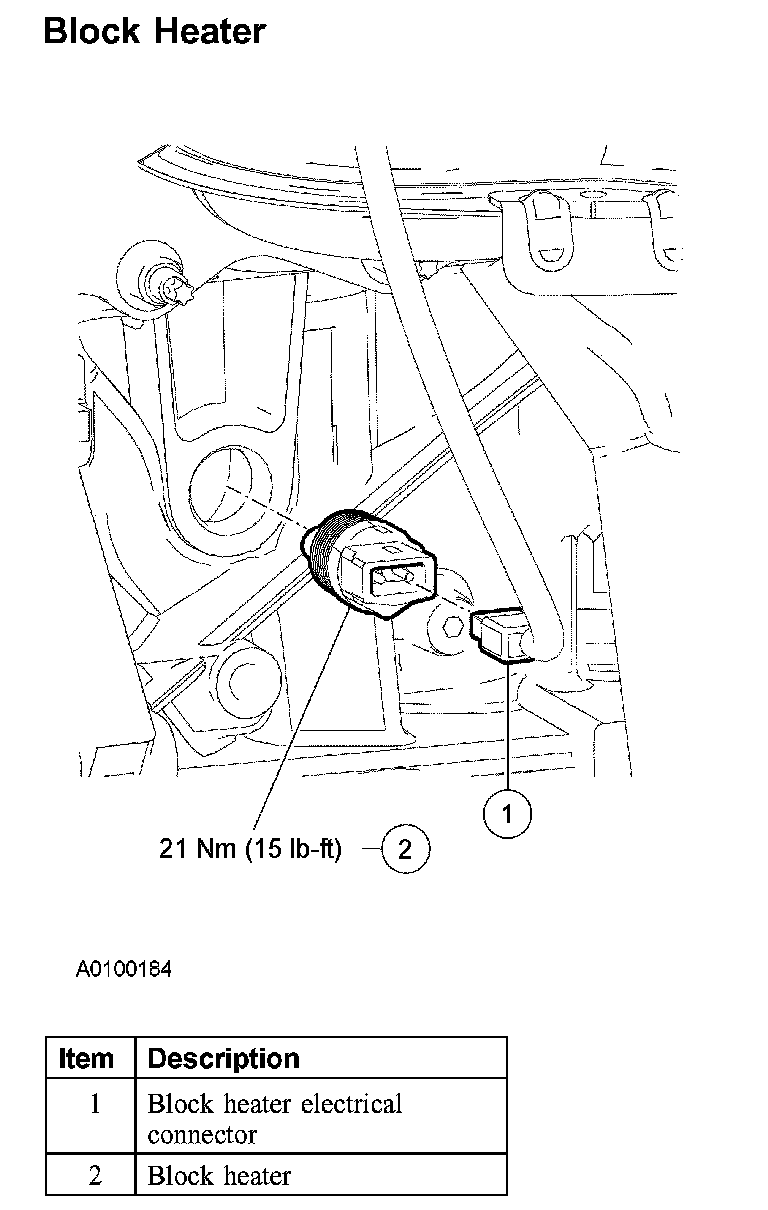 Block Heater

1

21 Nm (15 lb-ft) 2

A0100164

| Item | Description |
|---|---|
| 1 | Block heater electrical connector |
| 2 | Block heater |