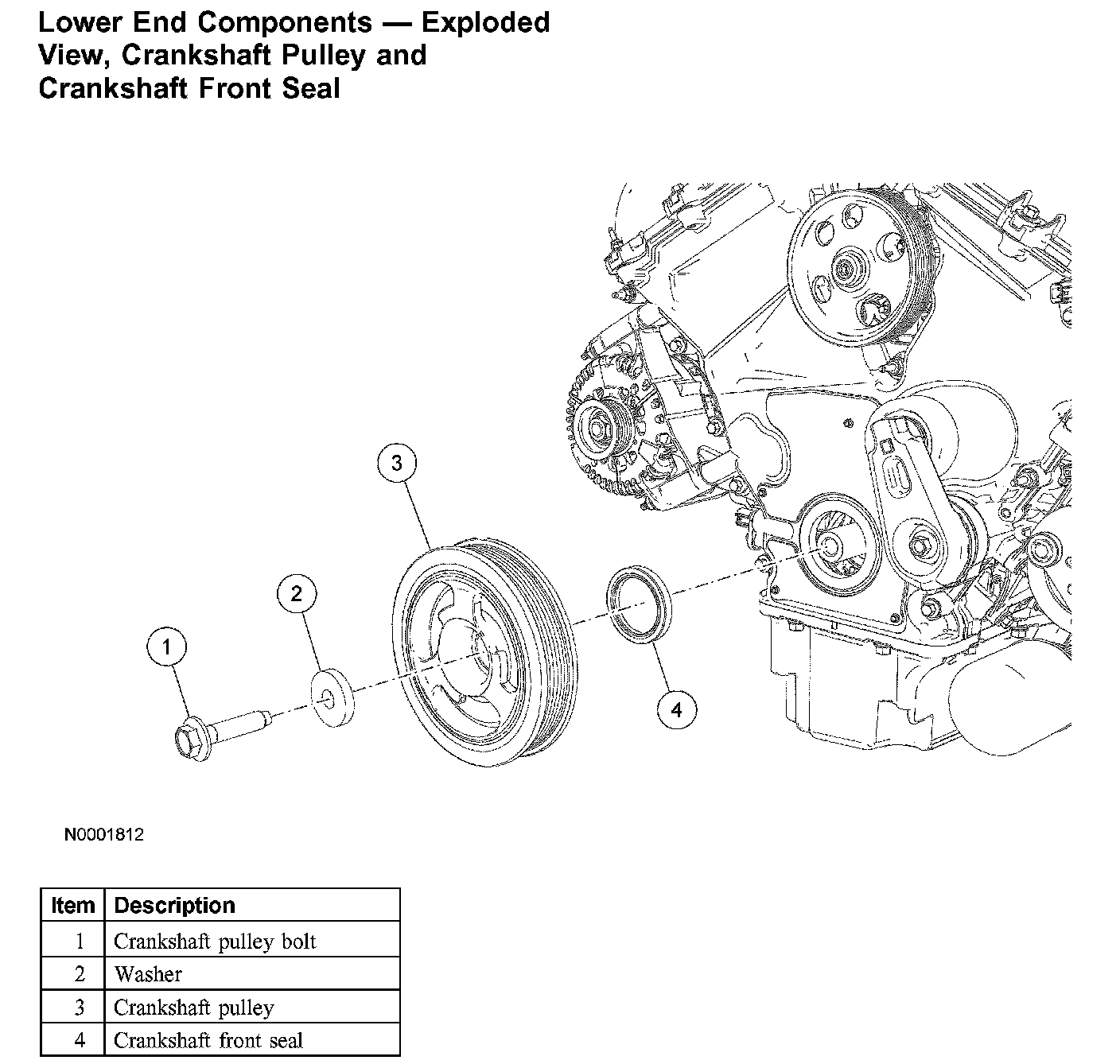 Lower End Components — Exploded View, Crankshaft Pulley and Crankshaft Front Seal

3

2

1

4

N0001812

| Item | Description |
|---|---|
| 1 | Crankshaft pulley bolt |
| 2 | Washer |
| 3 | Crankshaft pulley |
| 4 | Crankshaft front seal |