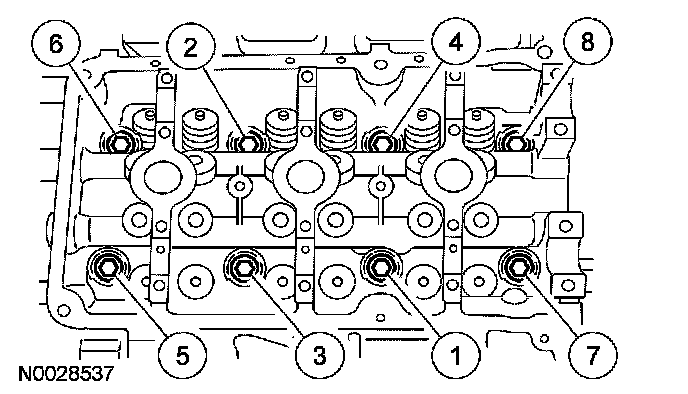 6
2
4
8
5
3
1
7
N0028537