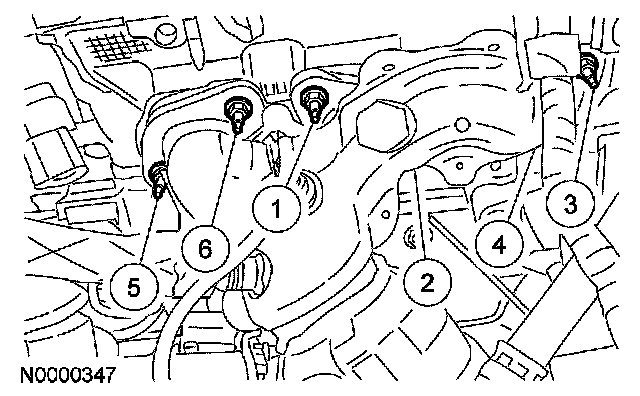 1
3
6
4
5
2
N0000347