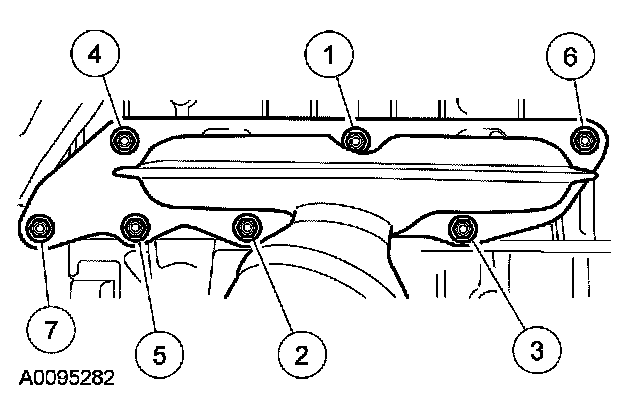 4
1
6
7
5
2
3
A0095282