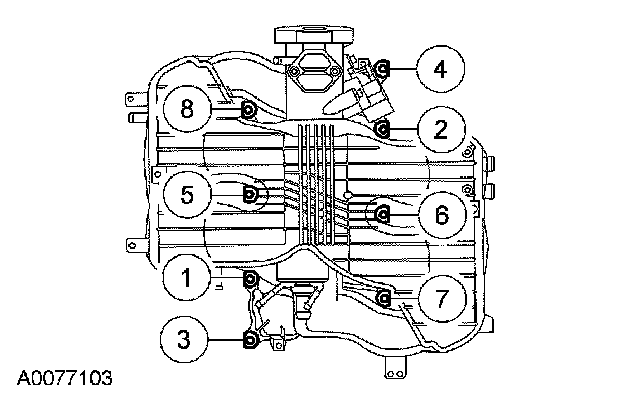 4
8
2
5
6
1
7
3
A0077103