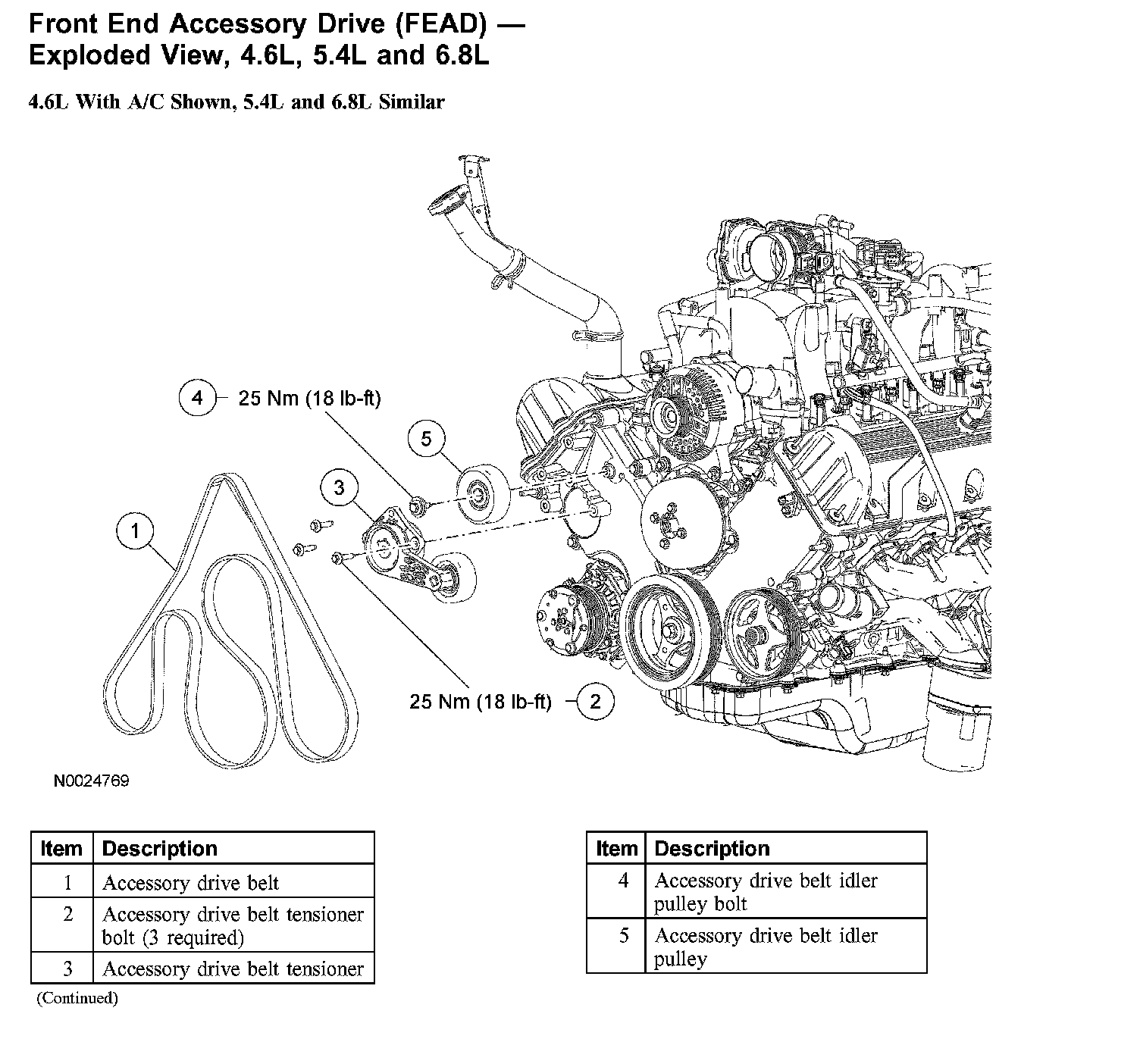 Front End Accessory Drive (FEAD) — Exploded View, 4.6L, 5.4L and 6.8L

4.6L With A/C Shown, 5.4L and 6.8L Similar

4 25 Nm (18 lb-ft)

5

3

1

25 Nm (18 lb-ft) 2

N0024769

| Item | Description |
|---|---|
| 1 | Accessory drive belt |
| 2 | Accessory drive belt tensioner bolt (3 required) |
| 3 | Accessory drive belt tensioner |

(Continued)

| Item | Description |
|---|---|
| 4 | Accessory drive belt idler pulley bolt |
| 5 | Accessory drive belt idler pulley |