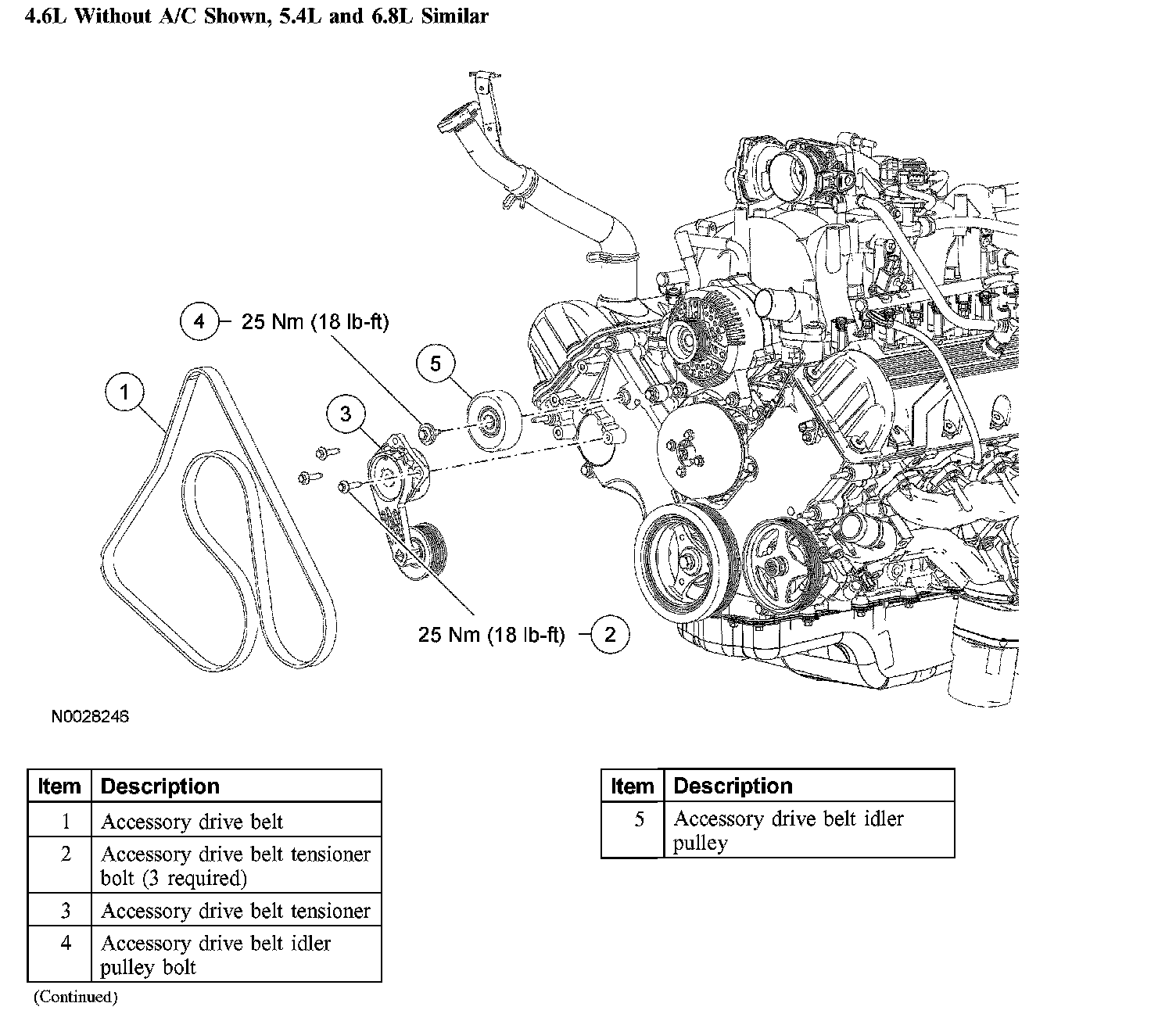 4.6L Without A/C Shown, 5.4L and 6.8L Similar

4 25 Nm (18 lb-ft)

5

1

3

25 Nm (18 lb-ft) 2

N0028246

| Item | Description |
|---|---|
| 1 | Accessory drive belt |
| 2 | Accessory drive belt tensioner bolt (3 required) |
| 3 | Accessory drive belt tensioner |
| 4 | Accessory drive belt idler pulley bolt |

(Continued)

| Item | Description |
|---|---|
| 5 | Accessory drive belt idler pulley |