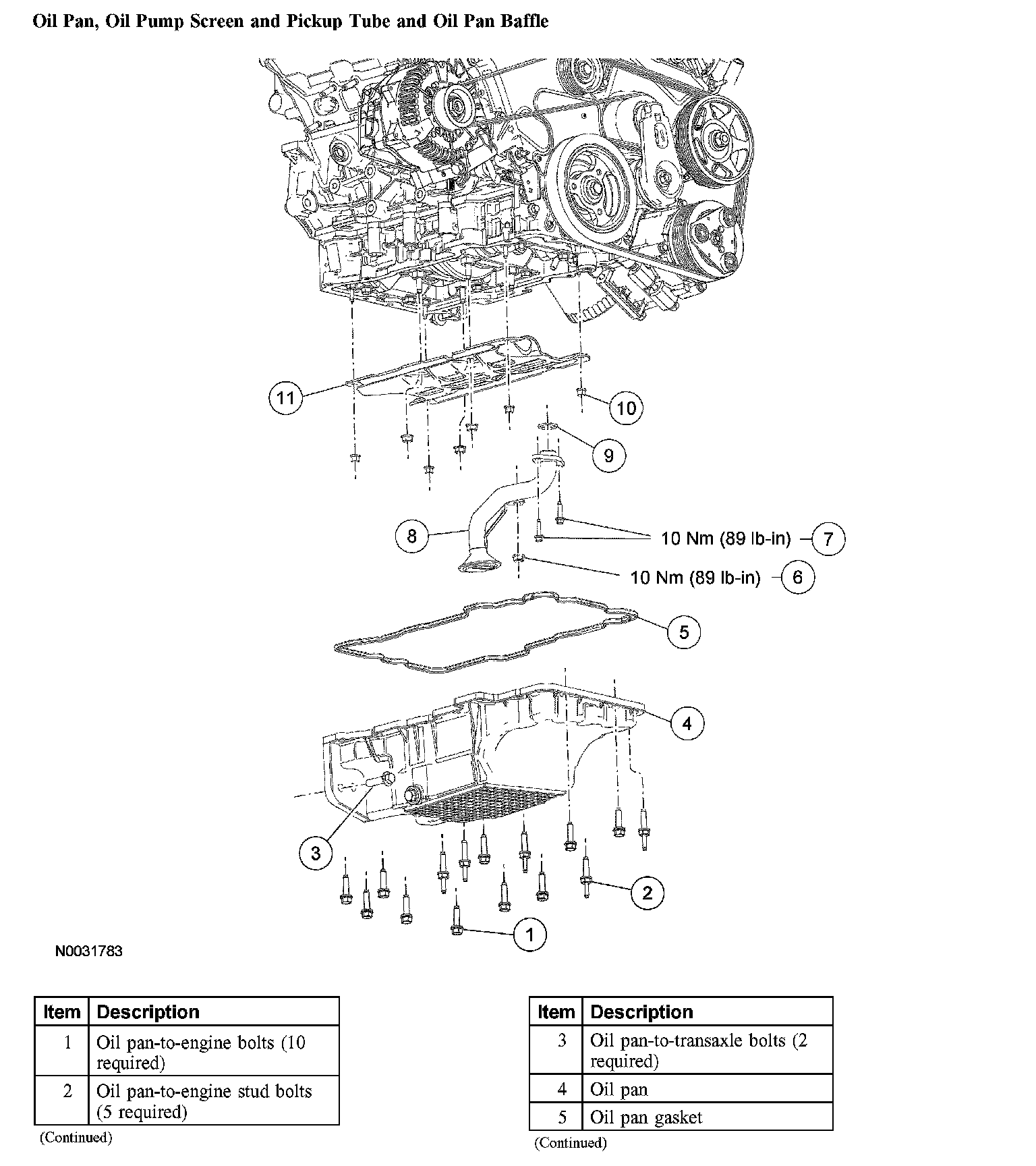 Oil Pan, Oil Pump Screen and Pickup Tube and Oil Pan Baffle

11

10

9

8

10 Nm (89 lb-in)

7

10 Nm (89 lb-in)

6

5

4

3

2

1

N0031783

| Item | Description |
|---|---|
| 1 | Oil pan-to-engine bolts (10 required) |
| 2 | Oil pan-to-engine stud bolts (5 required) |

(Continued)

| Item | Description |
|---|---|
| 3 | Oil pan-to-transaxle bolts (2 required) |
| 4 | Oil pan |
| 5 | Oil pan gasket |

(Continued)