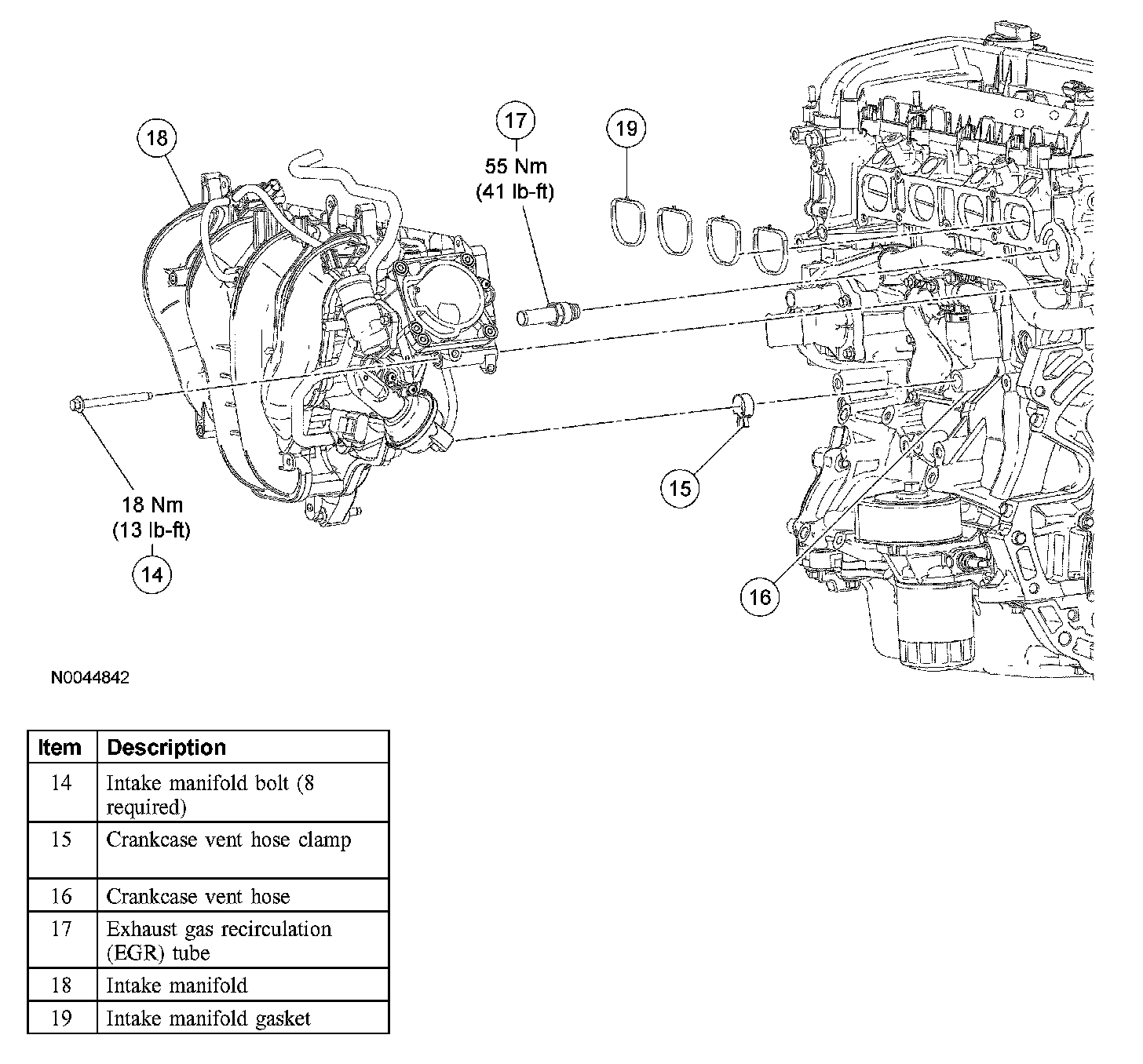 18

17
55 Nm
(41 lb-ft)

19

18 Nm
(13 lb-ft)

14

15

16

N0044842

| Item | Description |
|---|---|
| 14 | Intake manifold bolt (8 required) |
| 15 | Crankcase vent hose clamp |
| 16 | Crankcase vent hose |
| 17 | Exhaust gas recirculation (EGR) tube |
| 18 | Intake manifold |
| 19 | Intake manifold gasket |