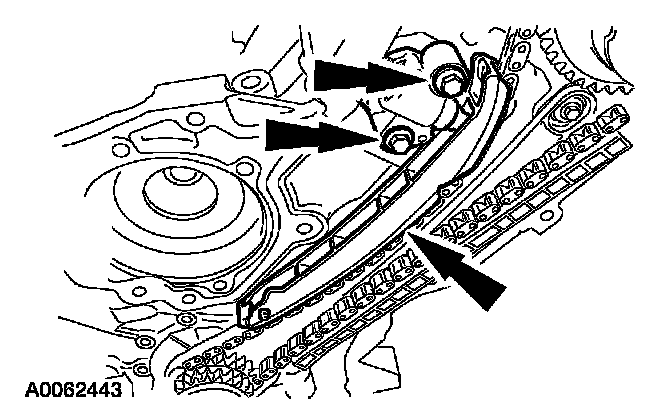 A0062443