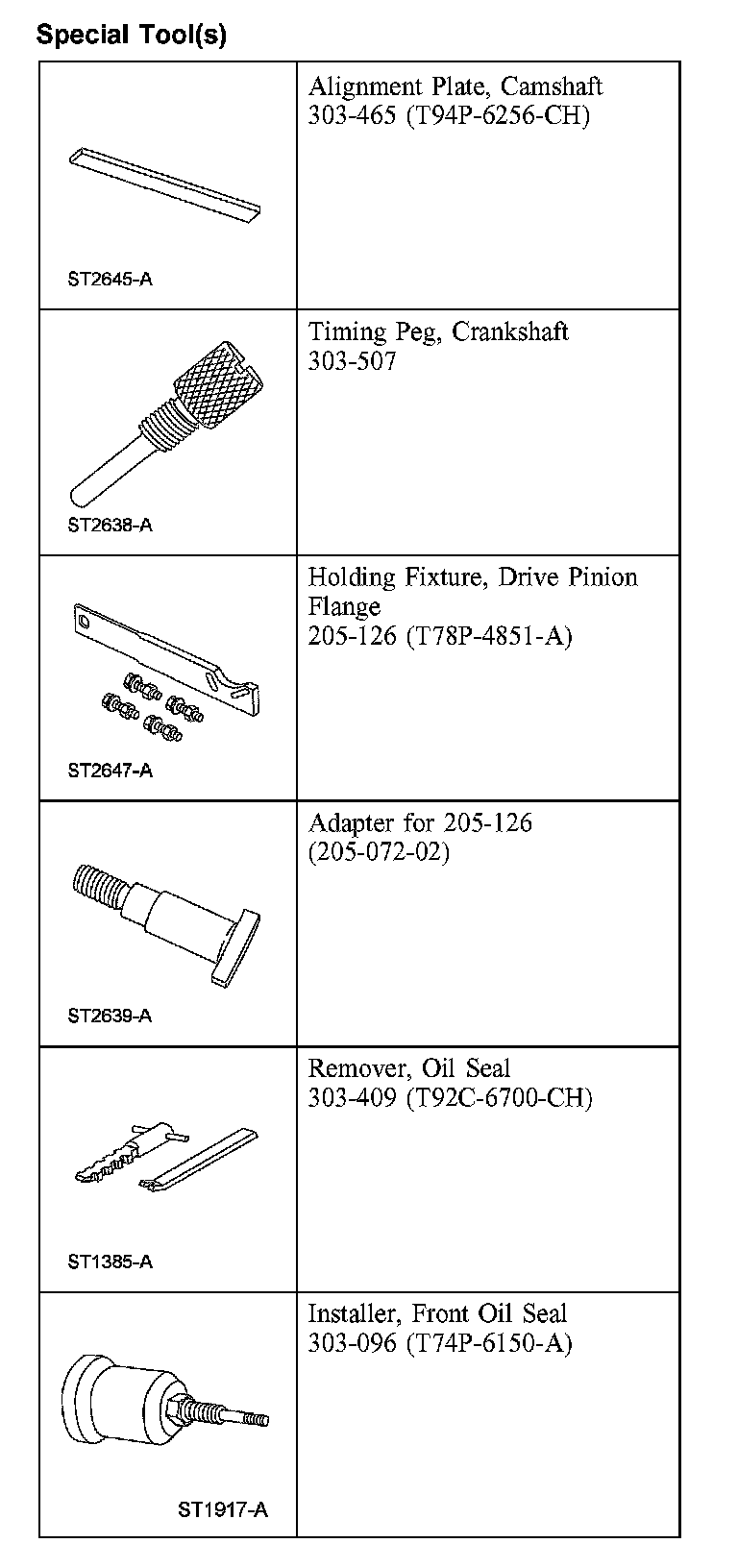 Special Tool(s)

| | |
|---|---|
| ST2645-A | Alignment Plate, Camshaft 303-465 (T94P-6256-CH) |
| ST2638-A | Timing Peg, Crankshaft 303-507 |
| ST2647-A | Holding Fixture, Drive Pinion Flange 205-126 (T78P-4851-A) |
| ST2639-A | Adapter for 205-126 (205-072-02) |
| ST1385-A | Remover, Oil Seal 303-409 (T92C-6700-CH) |
| ST1917-A | Installer, Front Oil Seal 303-096 (T74P-6150-A) |