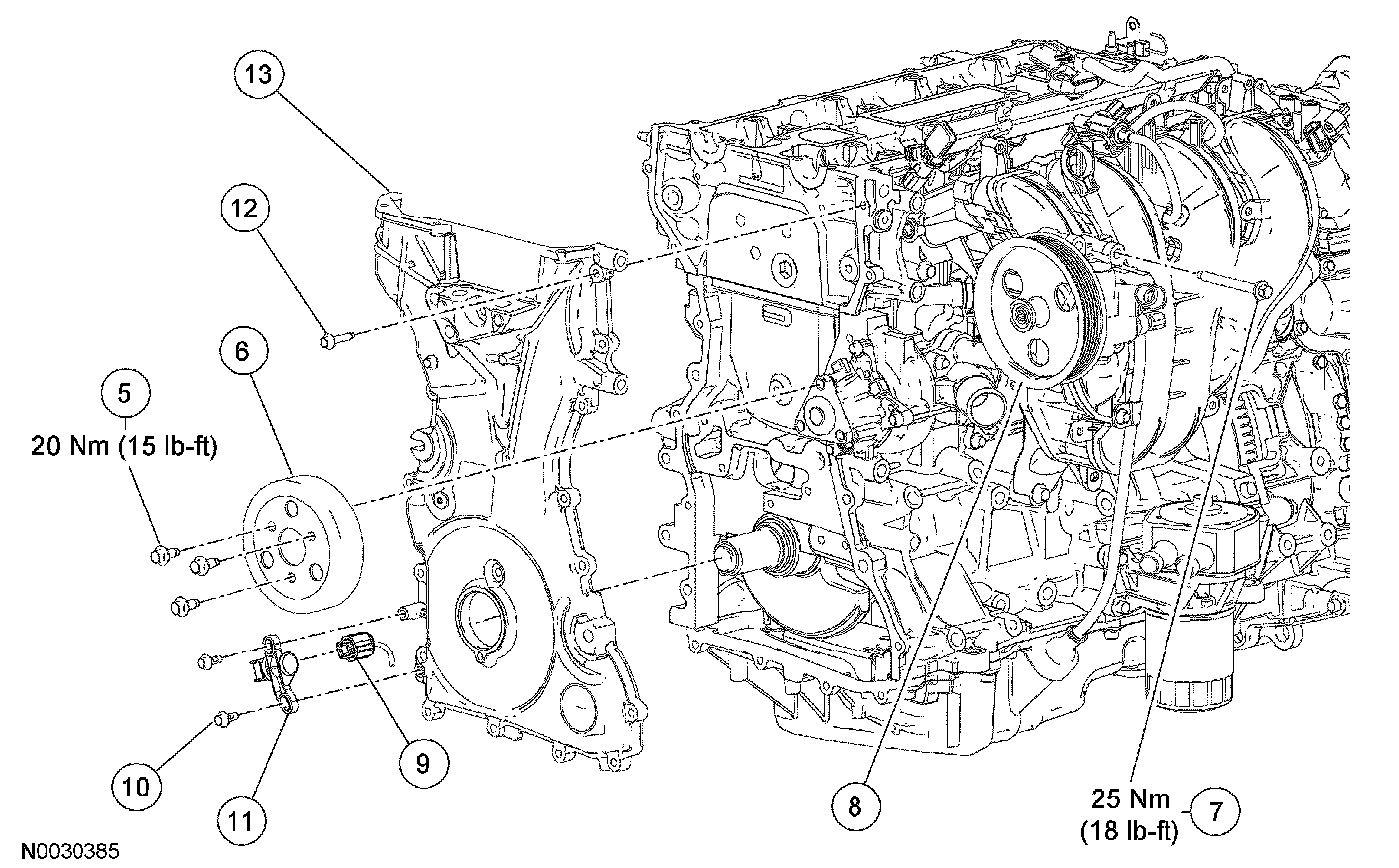 13

12

6

5

20 Nm (15 lb-ft)

9

10

11

8

25 Nm (18 lb-ft)

7

N0030385