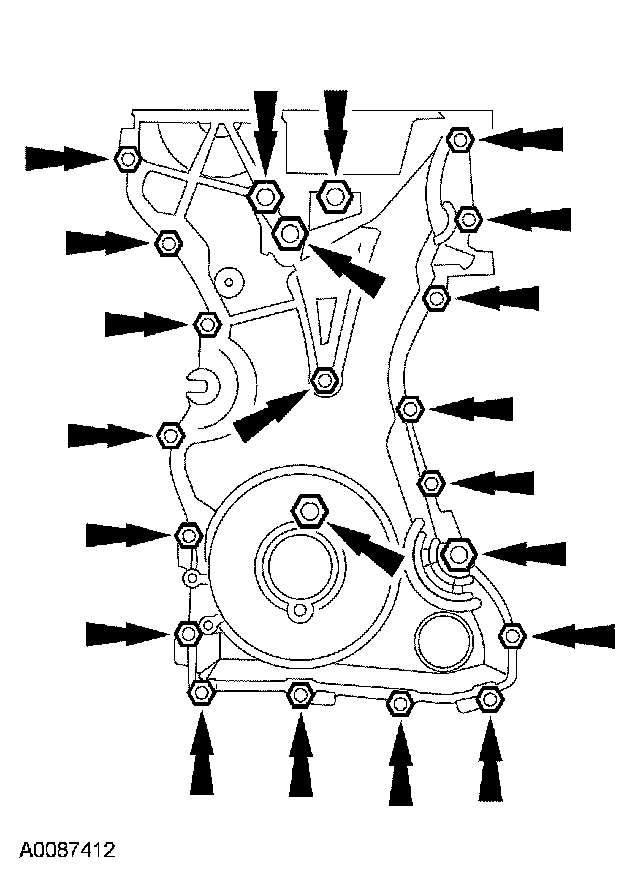 A0087412