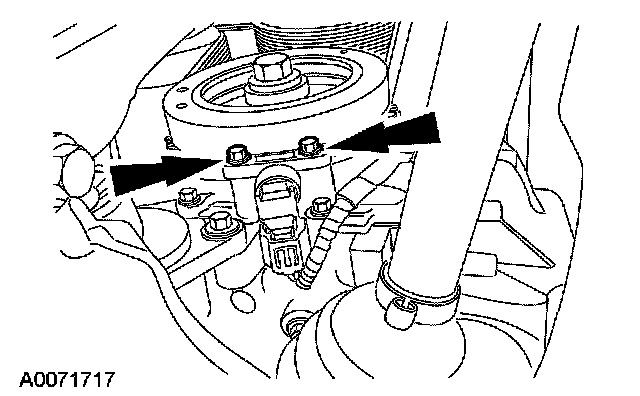 A0071717