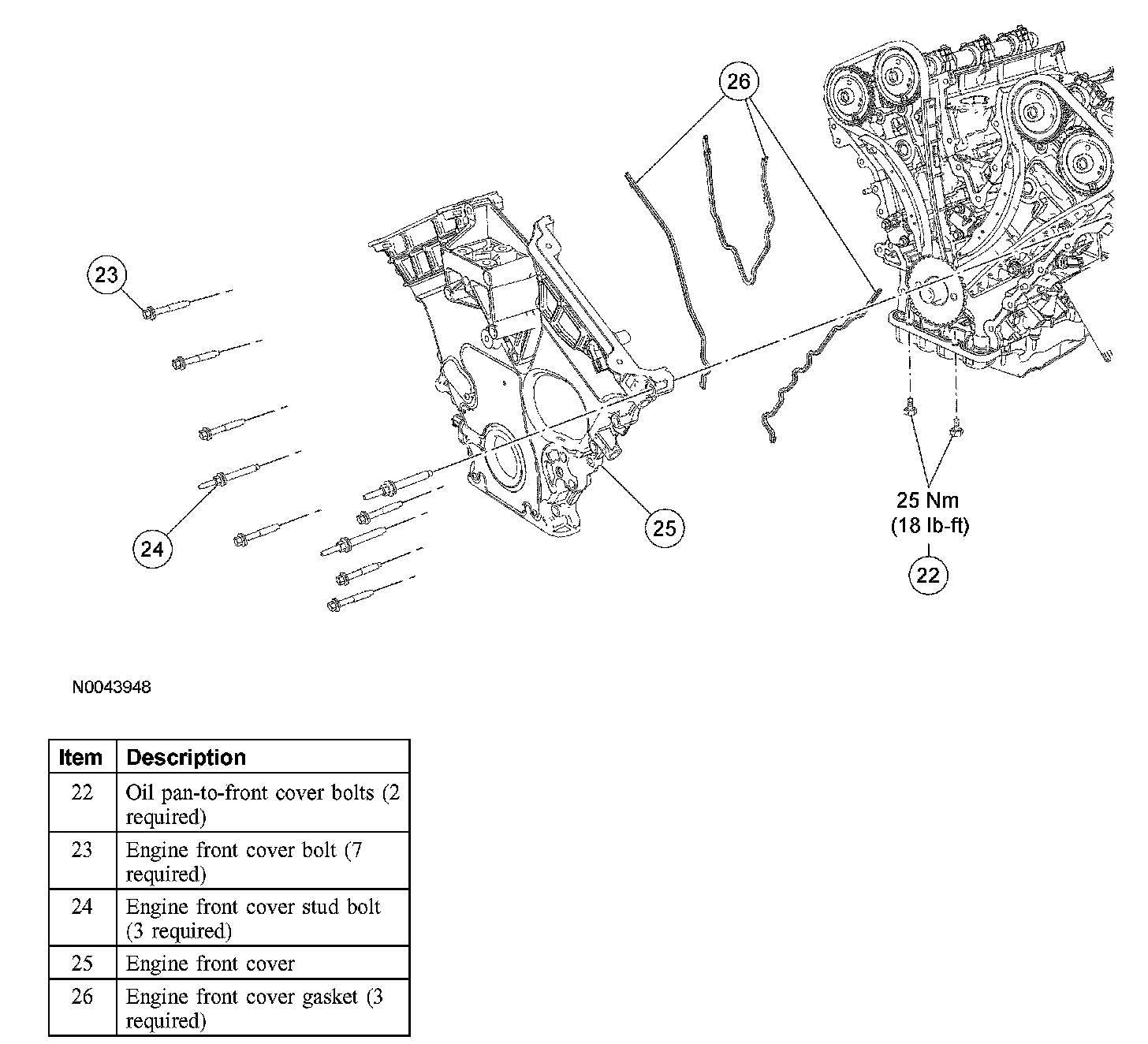 26

23

24

25

25 Nm
(18 lb-ft)

22

N0043948

| Item | Description |
|---|---|
| 22 | Oil pan-to-front cover bolts (2 required) |
| 23 | Engine front cover bolt (7 required) |
| 24 | Engine front cover stud bolt (3 required) |
| 25 | Engine front cover |
| 26 | Engine front cover gasket (3 required) |