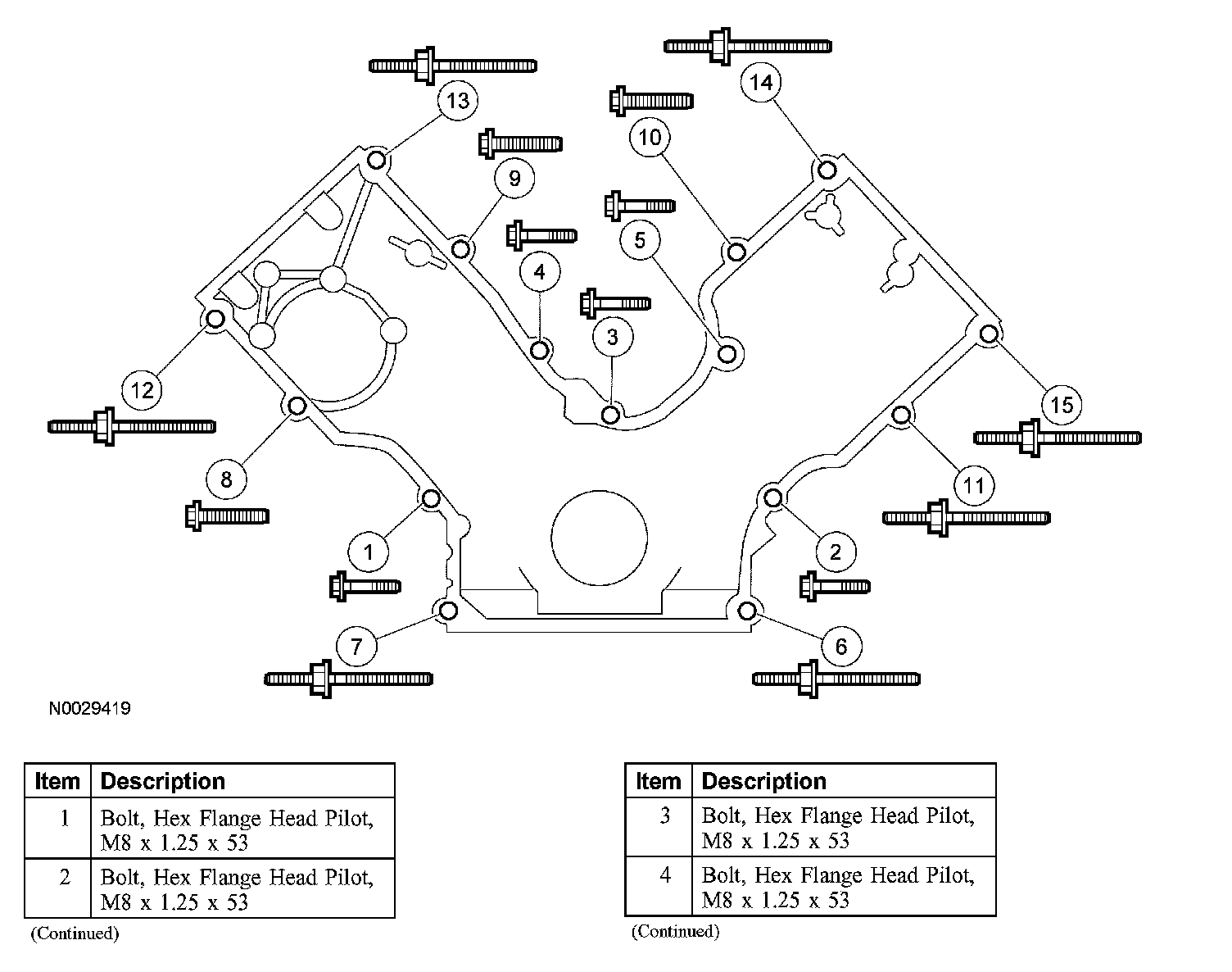 13
14
10
9
5
4
3
12
15
8
11
1
2
7
6
N0029419

| Item | Description |
|---|---|
| 1 | Bolt, Hex Flange Head Pilot, M8 x 1.25 x 53 |
| 2 | Bolt, Hex Flange Head Pilot, M8 x 1.25 x 53 |

(Continued)

| Item | Description |
|---|---|
| 3 | Bolt, Hex Flange Head Pilot, M8 x 1.25 x 53 |
| 4 | Bolt, Hex Flange Head Pilot, M8 x 1.25 x 53 |

(Continued)