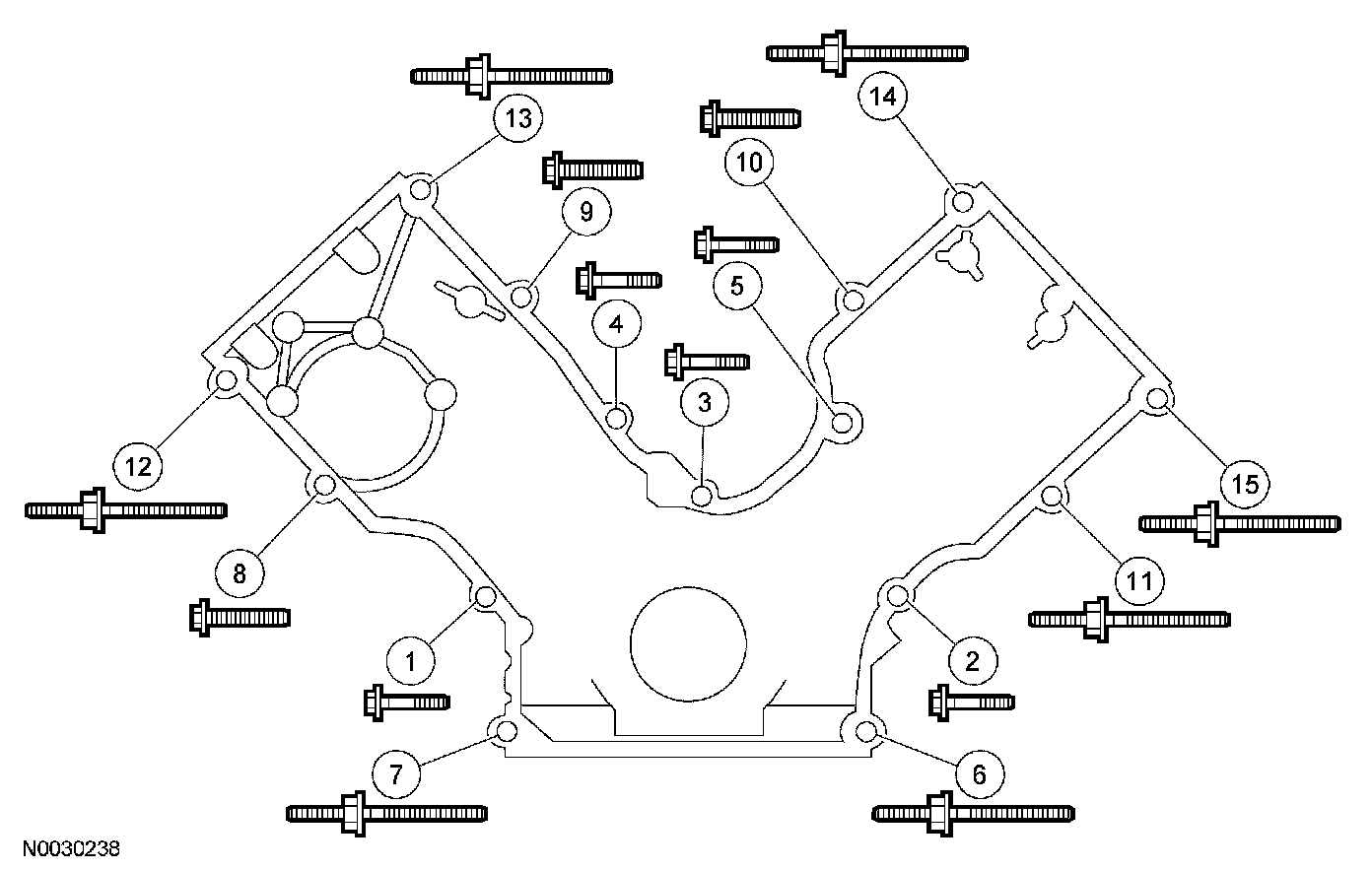 13
14
10
9
5
4
3
12
15
8
11
1
2
7
6
N0030238