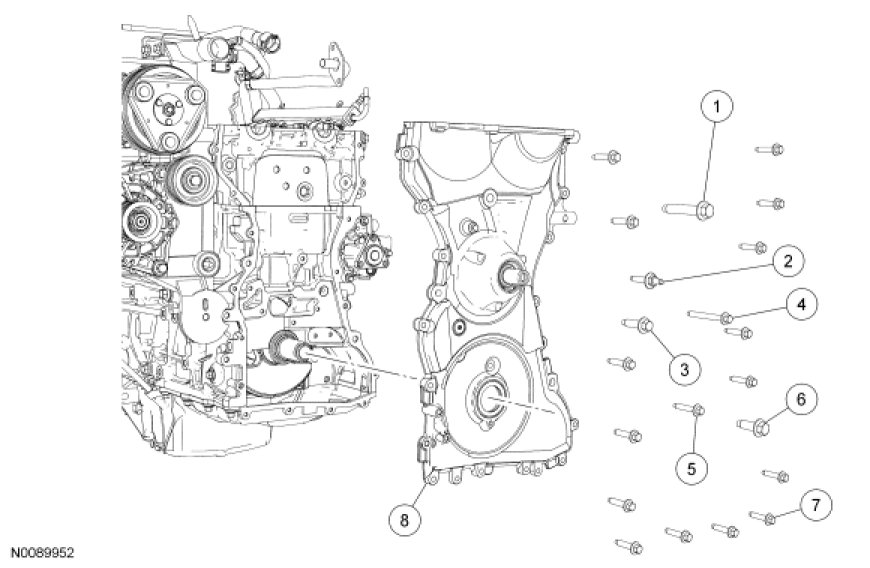 1
2
4
3
6
5
7
8
N0089952