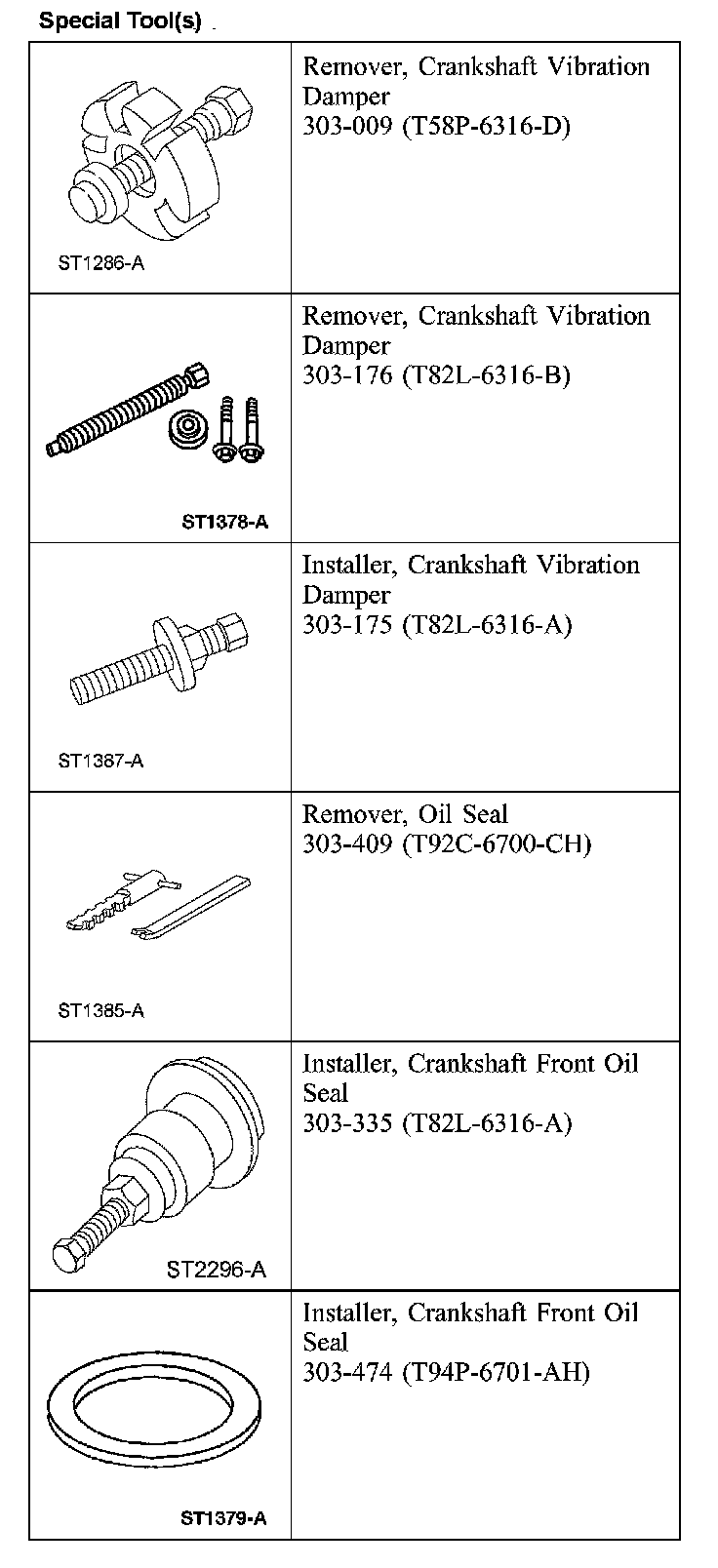 Special Tool(s)

| | |
|---|---|
| ST1286-A | Remover, Crankshaft Vibration Damper 303-009 (T58P-6316-D) |
| ST1378-A | Remover, Crankshaft Vibration Damper 303-176 (T82L-6316-B) |
| ST1387-A | Installer, Crankshaft Vibration Damper 303-175 (T82L-6316-A) |
| ST1385-A | Remover, Oil Seal 303-409 (T92C-6700-CH) |
| ST2296-A | Installer, Crankshaft Front Oil Seal 303-335 (T82L-6316-A) |
| ST1379-A | Installer, Crankshaft Front Oil Seal 303-474 (T94P-6701-AH) |