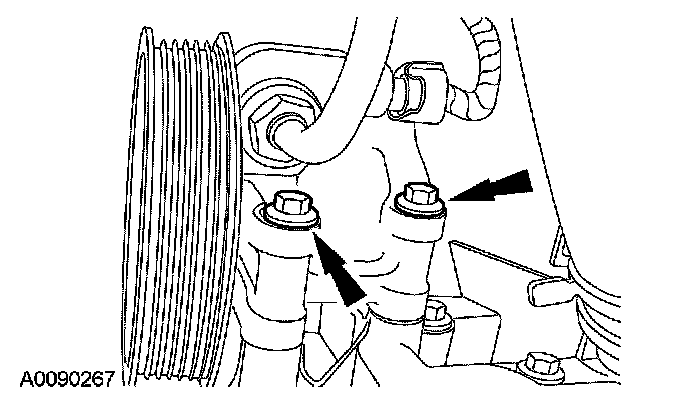 A0090267