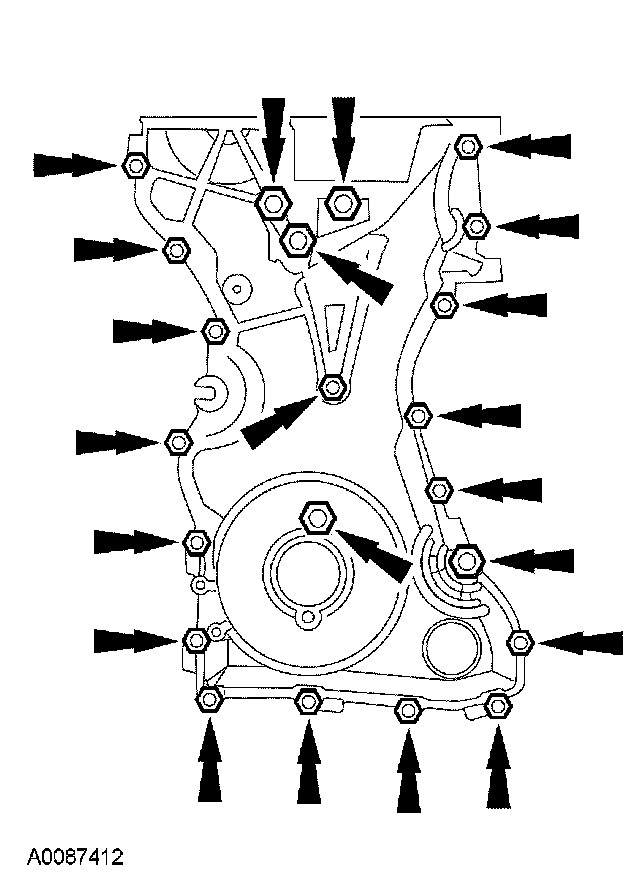 A0087412