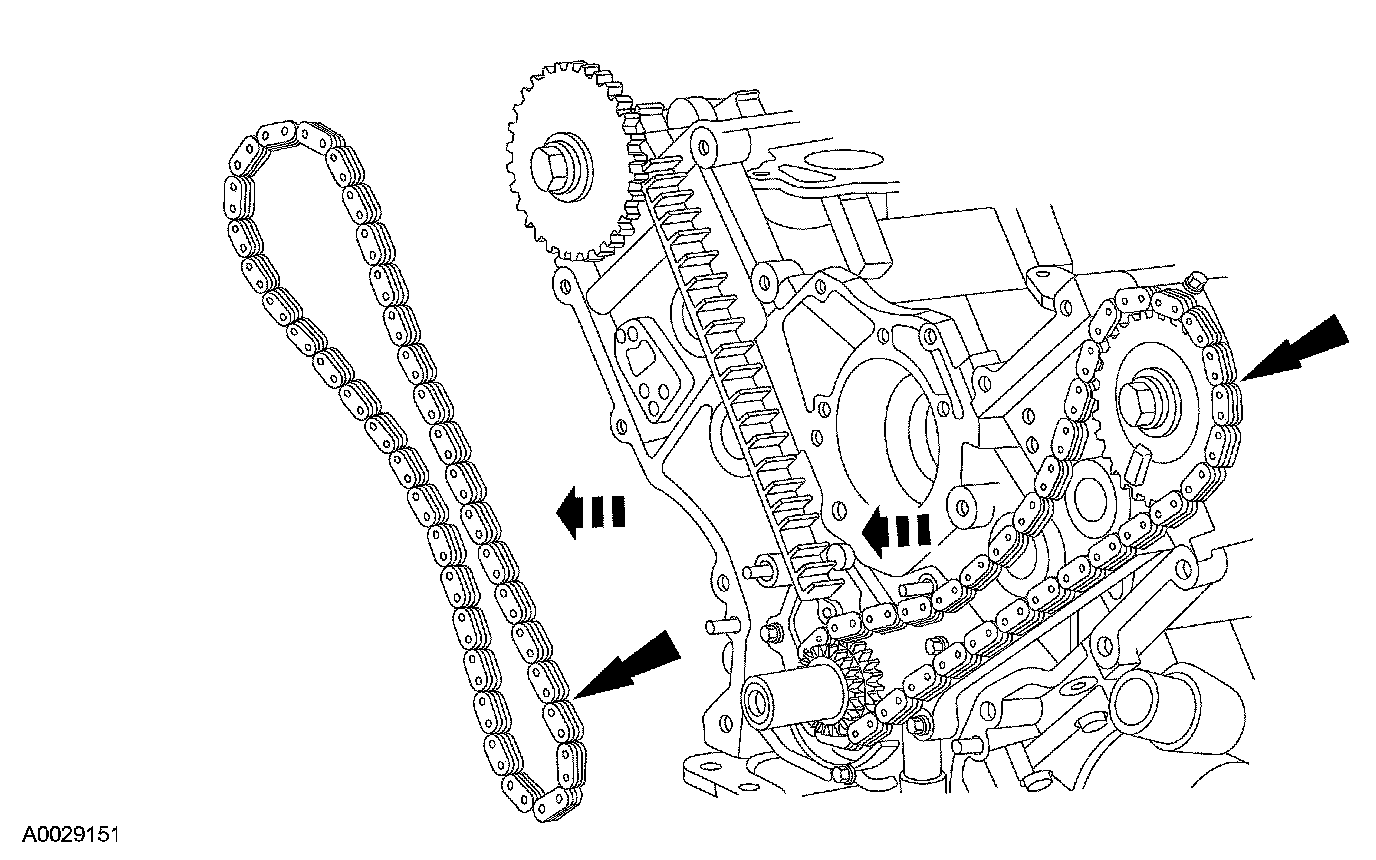 A0029151