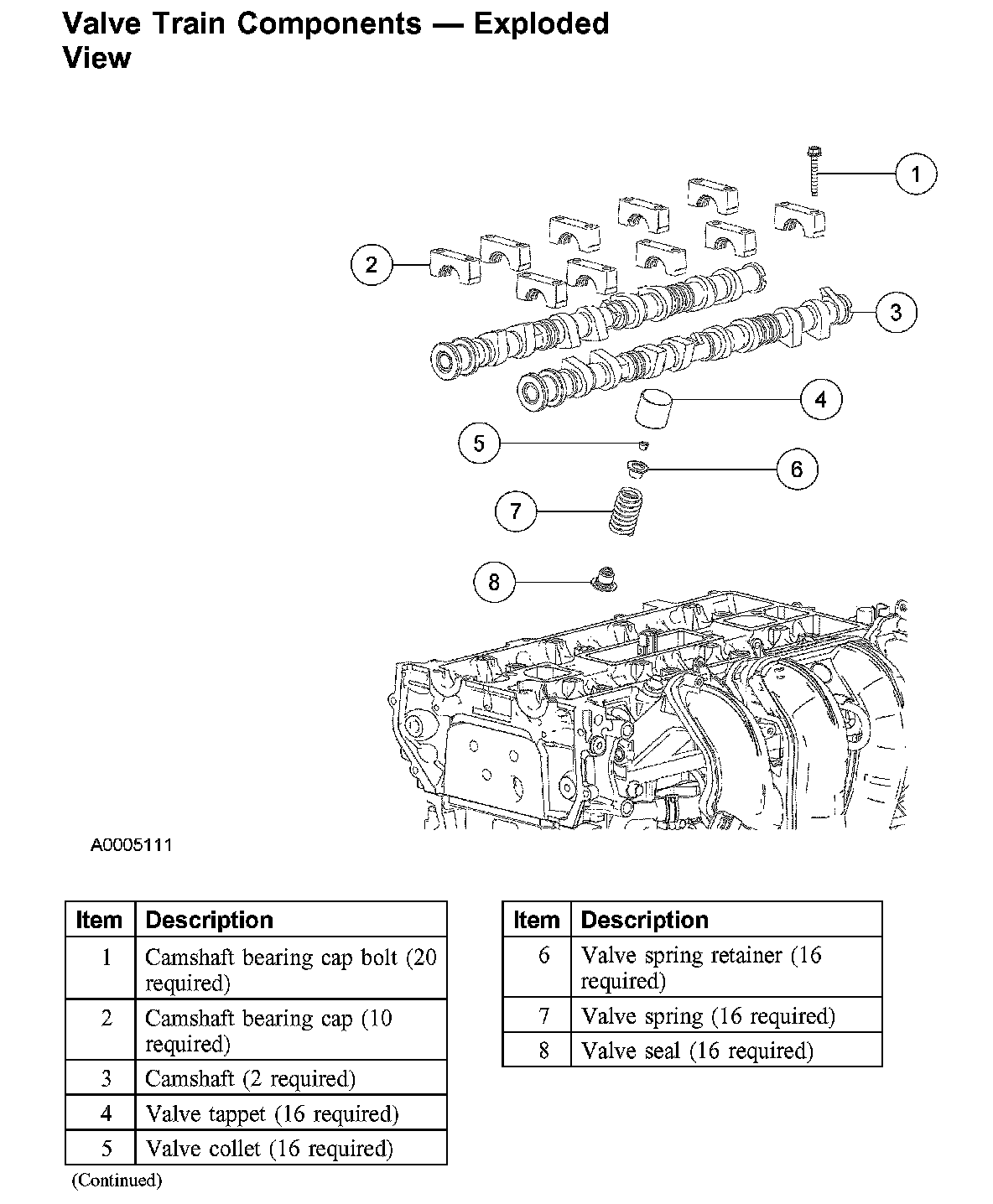 Valve Train Components — Exploded View

1
2
3
4
5
6
7
8

A0005111

| Item | Description |
|---|---|
| 1 | Camshaft bearing cap bolt (20 required) |
| 2 | Camshaft bearing cap (10 required) |
| 3 | Camshaft (2 required) |
| 4 | Valve tappet (16 required) |
| 5 | Valve collet (16 required) |

(Continued)

| Item | Description |
|---|---|
| 6 | Valve spring retainer (16 required) |
| 7 | Valve spring (16 required) |
| 8 | Valve seal (16 required) |