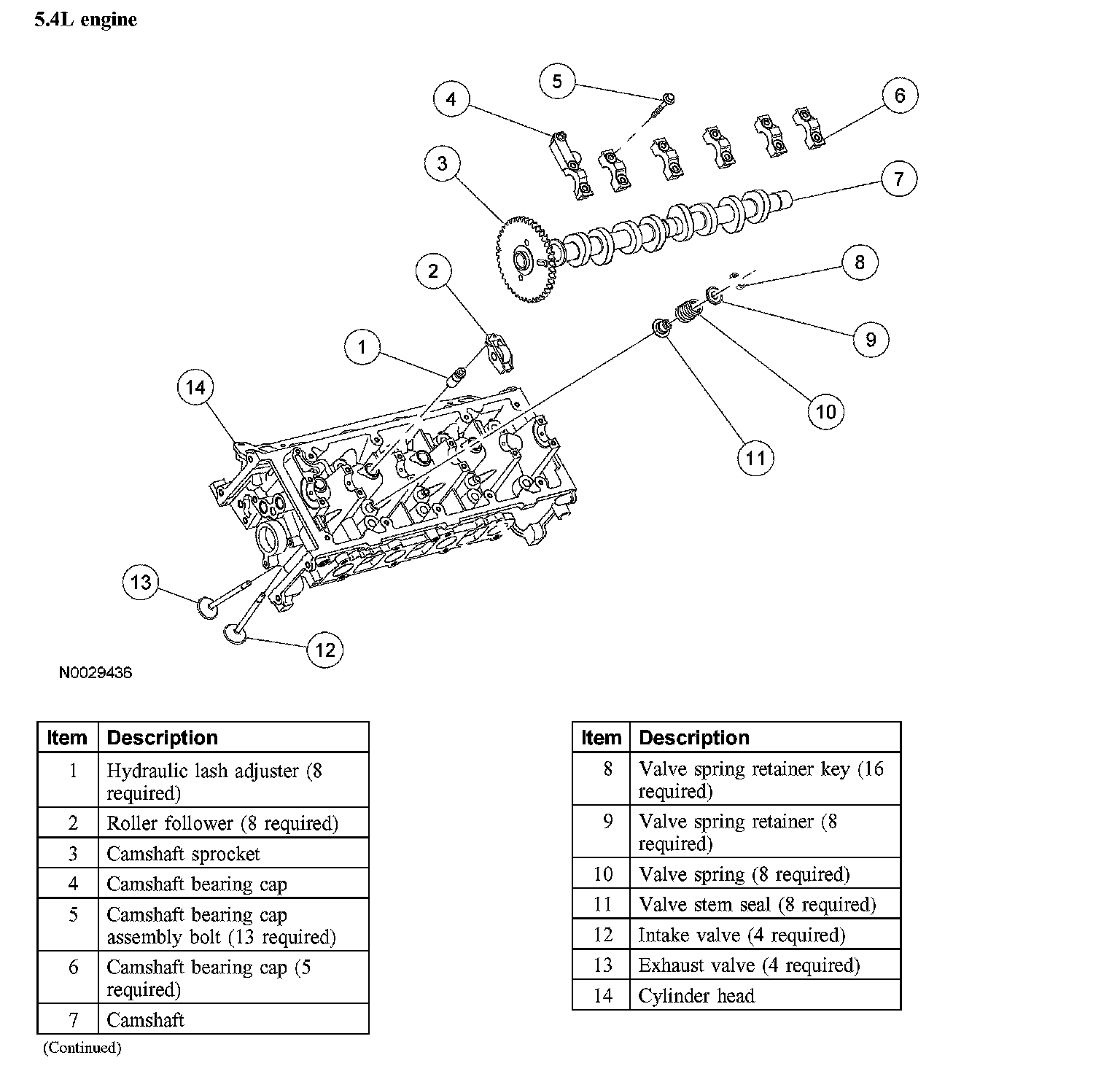 5.4L engine

5
4
6
3
7
2
8
1
9
14
10
11
13
12

N0029436

| Item | Description |
|---|---|
| 1 | Hydraulic lash adjuster (8 required) |
| 2 | Roller follower (8 required) |
| 3 | Camshaft sprocket |
| 4 | Camshaft bearing cap |
| 5 | Camshaft bearing cap assembly bolt (13 required) |
| 6 | Camshaft bearing cap (5 required) |
| 7 | Camshaft |

(Continued)

| Item | Description |
|---|---|
| 8 | Valve spring retainer key (16 required) |
| 9 | Valve spring retainer (8 required) |
| 10 | Valve spring (8 required) |
| 11 | Valve stem seal (8 required) |
| 12 | Intake valve (4 required) |
| 13 | Exhaust valve (4 required) |
| 14 | Cylinder head |