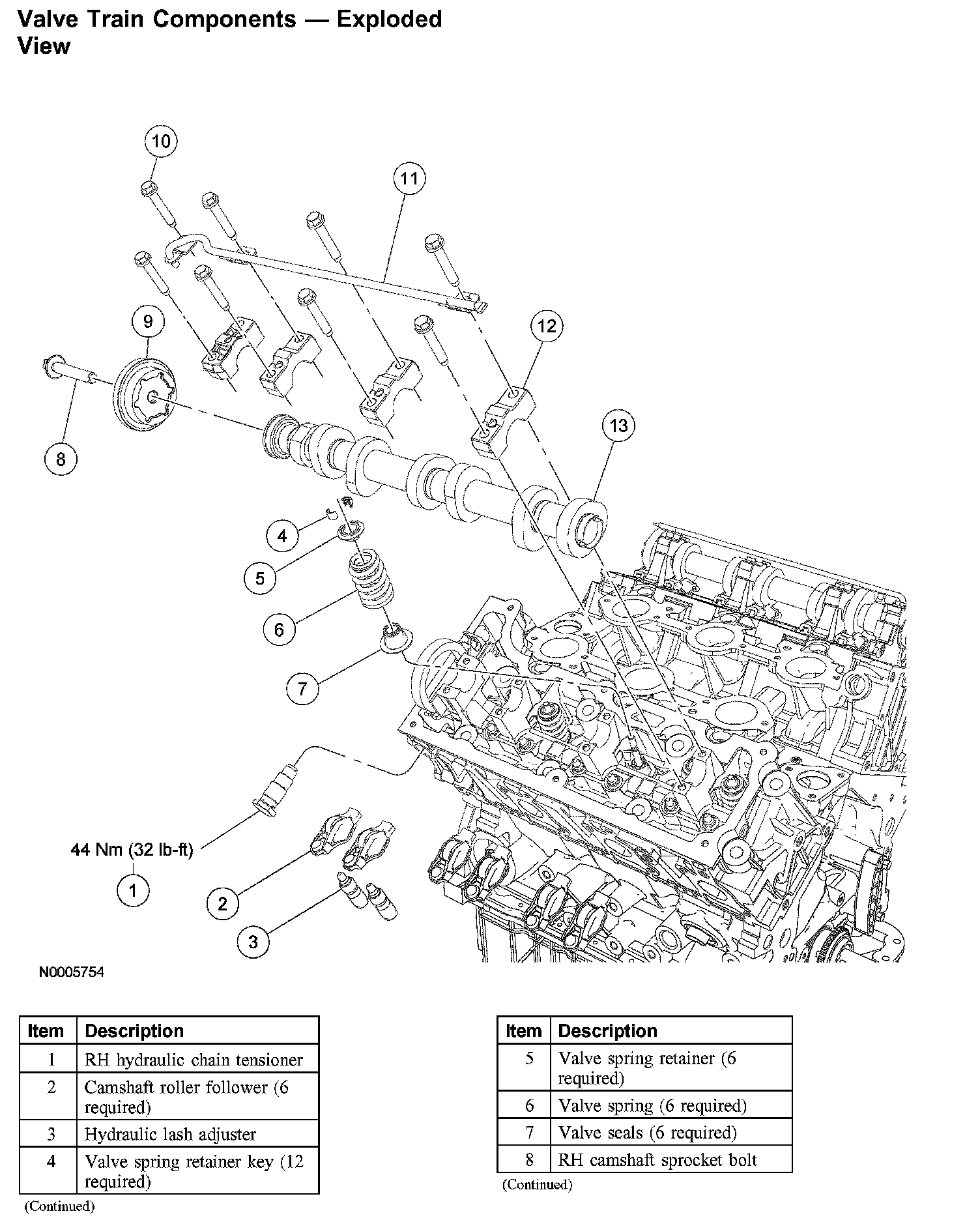 Valve Train Components — Exploded View

10
11
9
12
8
13
4
5
6
7
44 Nm (32 lb-ft)
1
2
3

N0005754

| Item | Description |
|---|---|
| 1 | RH hydraulic chain tensioner |
| 2 | Camshaft roller follower (6 required) |
| 3 | Hydraulic lash adjuster |
| 4 | Valve spring retainer key (12 required) |

(Continued)

| Item | Description |
|---|---|
| 5 | Valve spring retainer (6 required) |
| 6 | Valve spring (6 required) |
| 7 | Valve seals (6 required) |
| 8 | RH camshaft sprocket bolt |

(Continued)