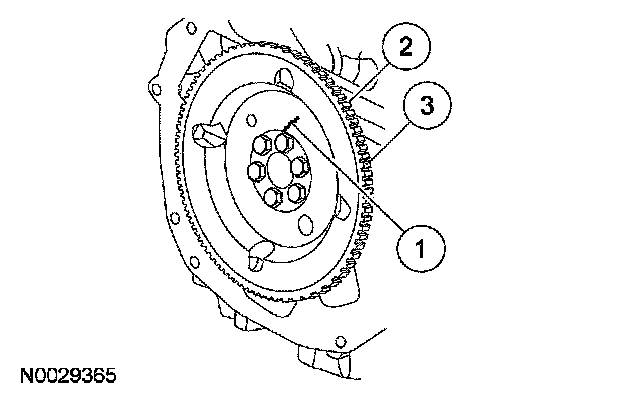 2
3
1
N0029365