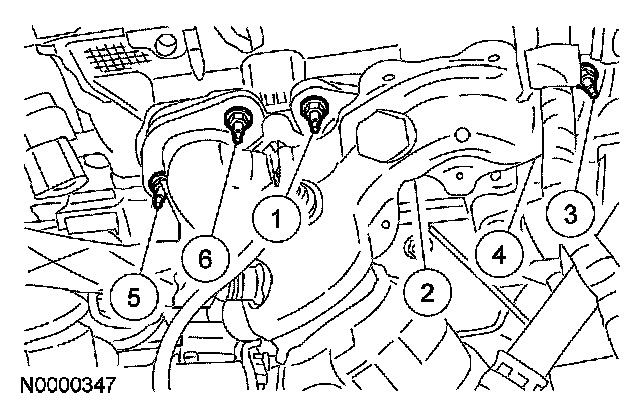 1
3
6
4
5
2
N0000347