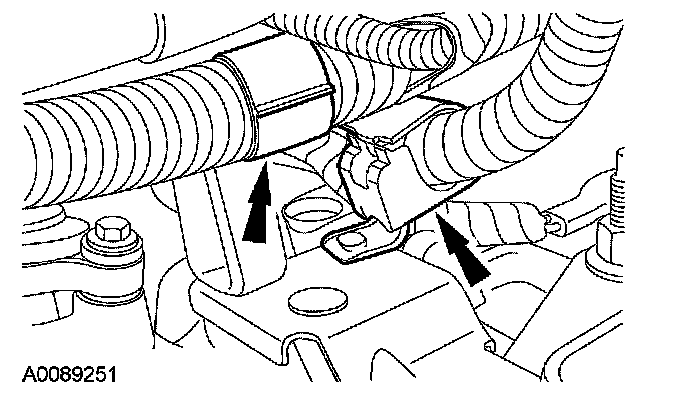 A0089251