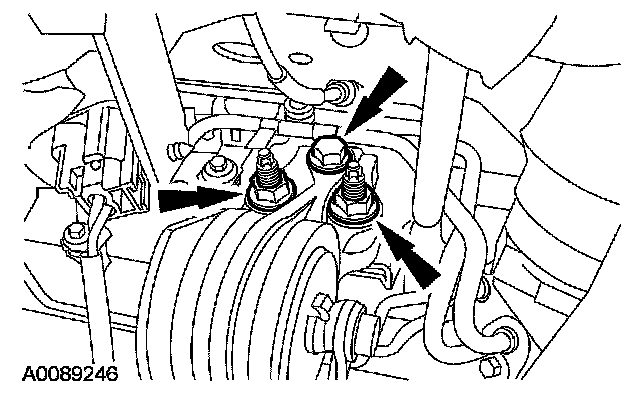 A0089246