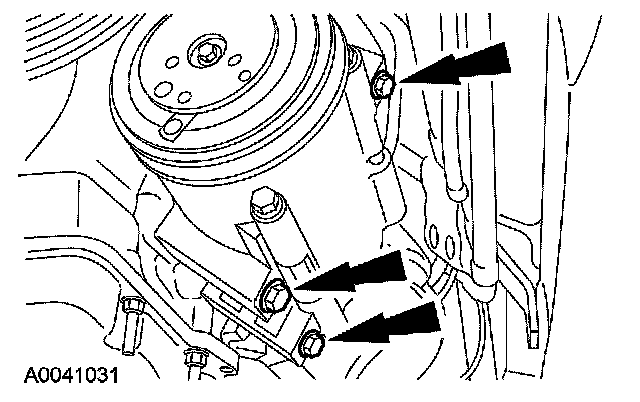 A0041031