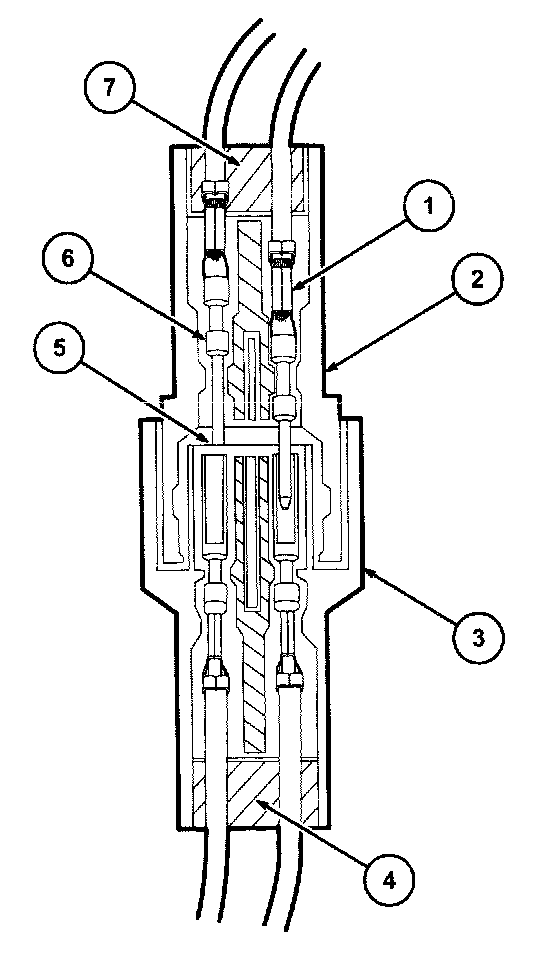 7
1
6
2
5
3
4