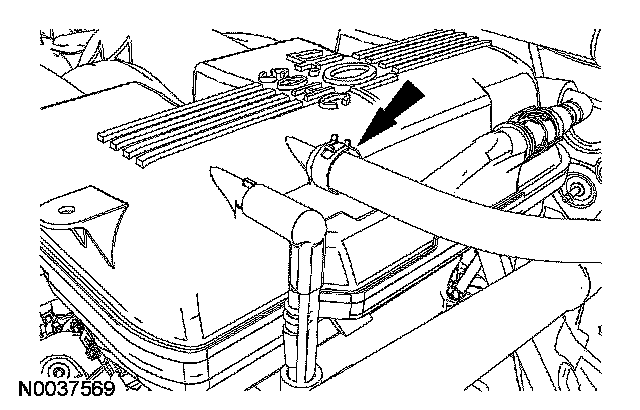 N0037569